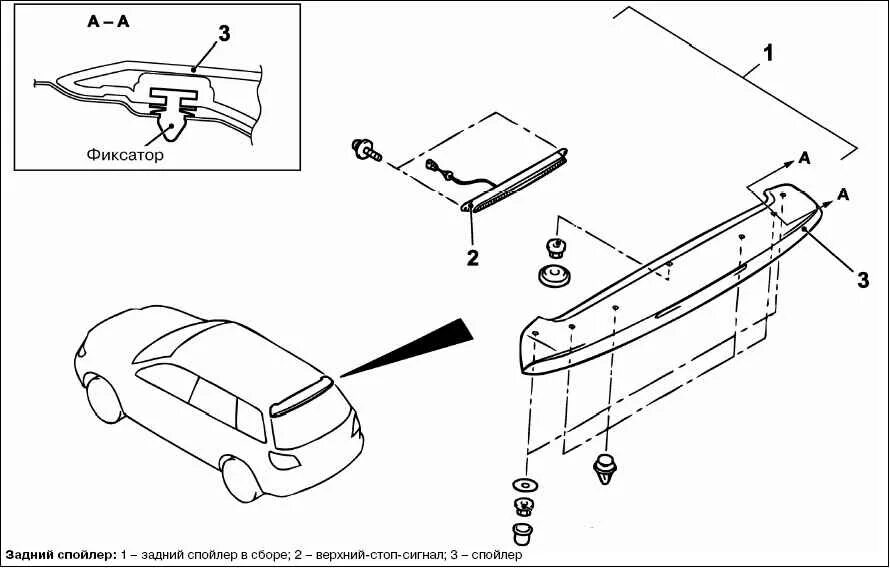 A – A

3

Фиксатор

1

A

A

2

3

Задний спойлер: 1 – задний спойлер в сборе; 2 – верхний-стоп-сигнал; 3 – спойлер