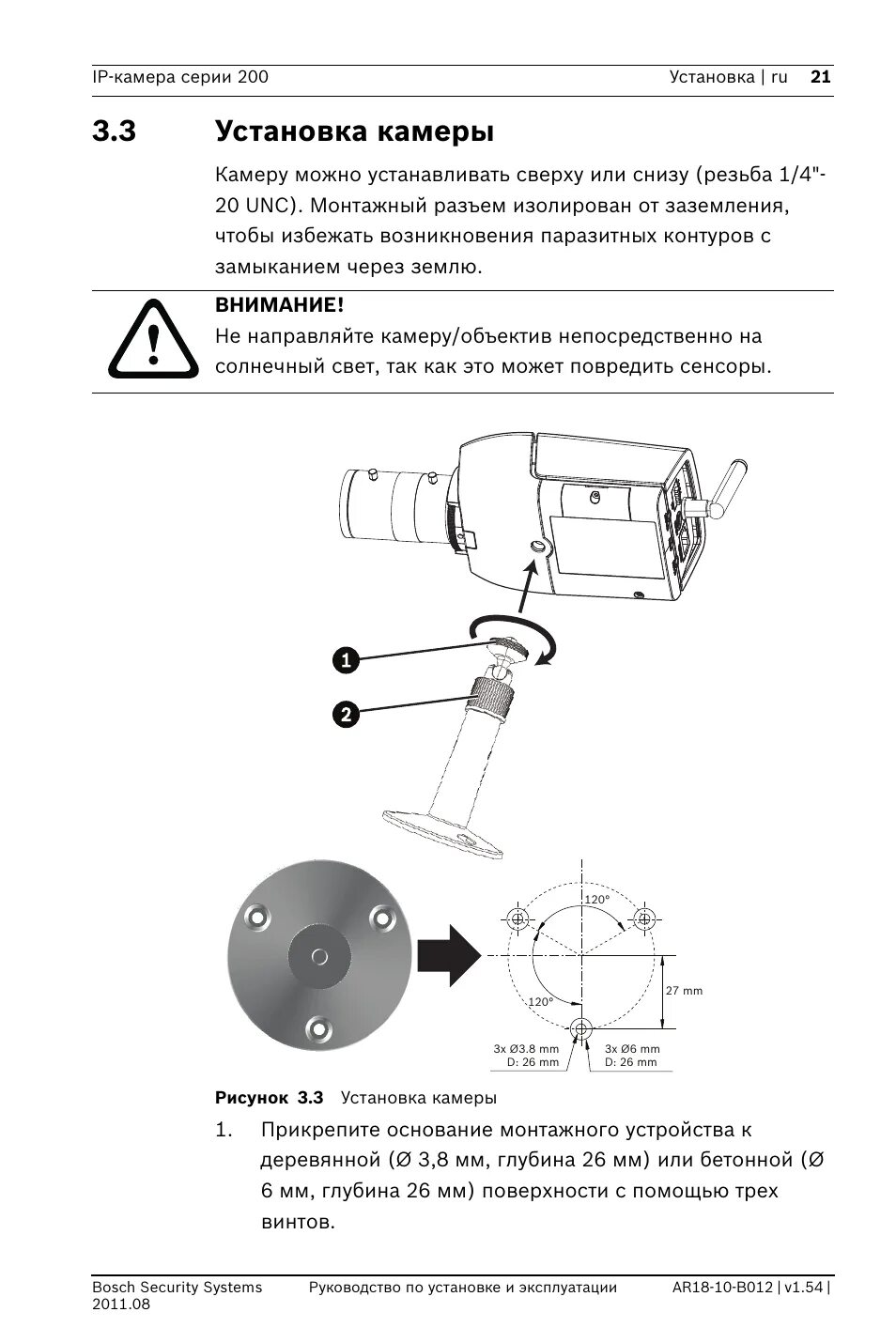 IP-камера серии 200

Установка | ru 21

3.3 Установка камеры

Камеру можно устанавливать сверху или снизу (резьба 1/4"-20 UNC). Монтажный разъем изолирован от заземления, чтобы избежать возникновения паразитных контуров с замыканием через землю.

ВНИМАНИЕ!
Не направляйте камеру/объектив непосредственно на солнечный свет, так как это может повредить сенсоры.

1

2

120°

120°

27 mm

3x Ø3.8 mm
D: 26 mm

3x Ø6 mm
D: 26 mm

Рисунок 3.3 Установка камеры

1. Прикрепите основание монтажного устройства к деревянной (Ø 3,8 мм, глубина 26 мм) или бетонной (Ø 6 мм, глубина 26 мм) поверхности с помощью трех винтов.

Bosch Security Systems
2011.08

Руководство по установке и эксплуатации

AR18-10-B012 | v1.54 |