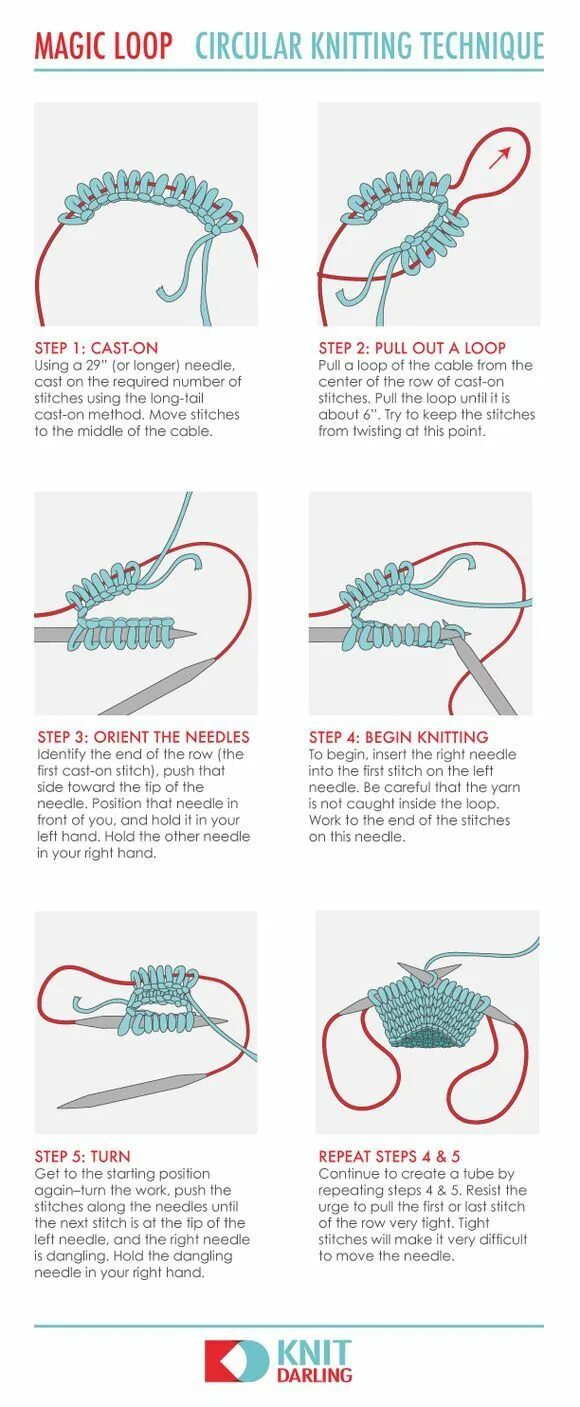 MAGIC LOOP CIRCULAR KNITTING TECHNIQUE

STEP 1: CAST-ON
Using a 29" (or longer) needle, cast on the required number of stitches using the long-tail cast-on method. Move stitches to the middle of the cable.

STEP 2: PULL OUT A LOOP
Pull a loop of the cable from the center of the row of cast-on stitches. Pull the loop until it is about 6". Try to keep the stitches from twisting at this point.

STEP 3: ORIENT THE NEEDLES
Identify the end of the row (the first cast-on stitch), push that side toward the tip of the needle. Position that needle in front of you, and hold it in your left hand. Hold the other needle in your right hand.

STEP 4: BEGIN KNITTING
To begin, insert the right needle into the first stitch on the left needle. Be careful that the yarn is not caught inside the loop. Work to the end of the stitches on this needle.

STEP 5: TURN
Get to the starting position again–turn the work, push the stitches along the needles until the next stitch is at the tip of the left needle, and the right needle is dangling. Hold the dangling needle in your right hand.

REPEAT STEPS 4 & 5
Continue to create a tube by repeating steps 4 & 5. Resist the urge to pull the first or last stitch of the row very tight. Tight stitches will make it very difficult to move the needle.

KNIT DARLING