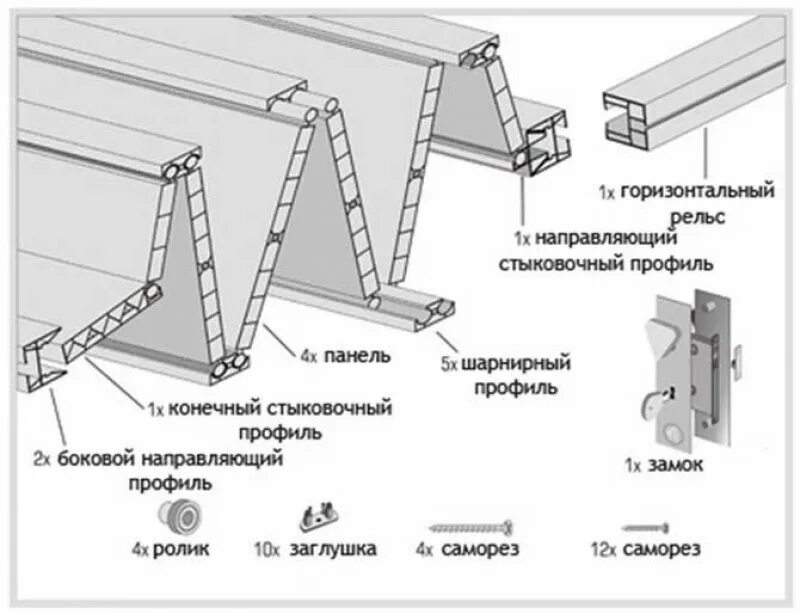 1x горизонтальный рельс

1x направляющий стыковочный профиль

4x панель

5x шарнирный профиль

1x конечный стыковочный профиль

2x боковой направляющий профиль

1x замок

4x ролик

10x заглушка

4x саморез

12x саморез