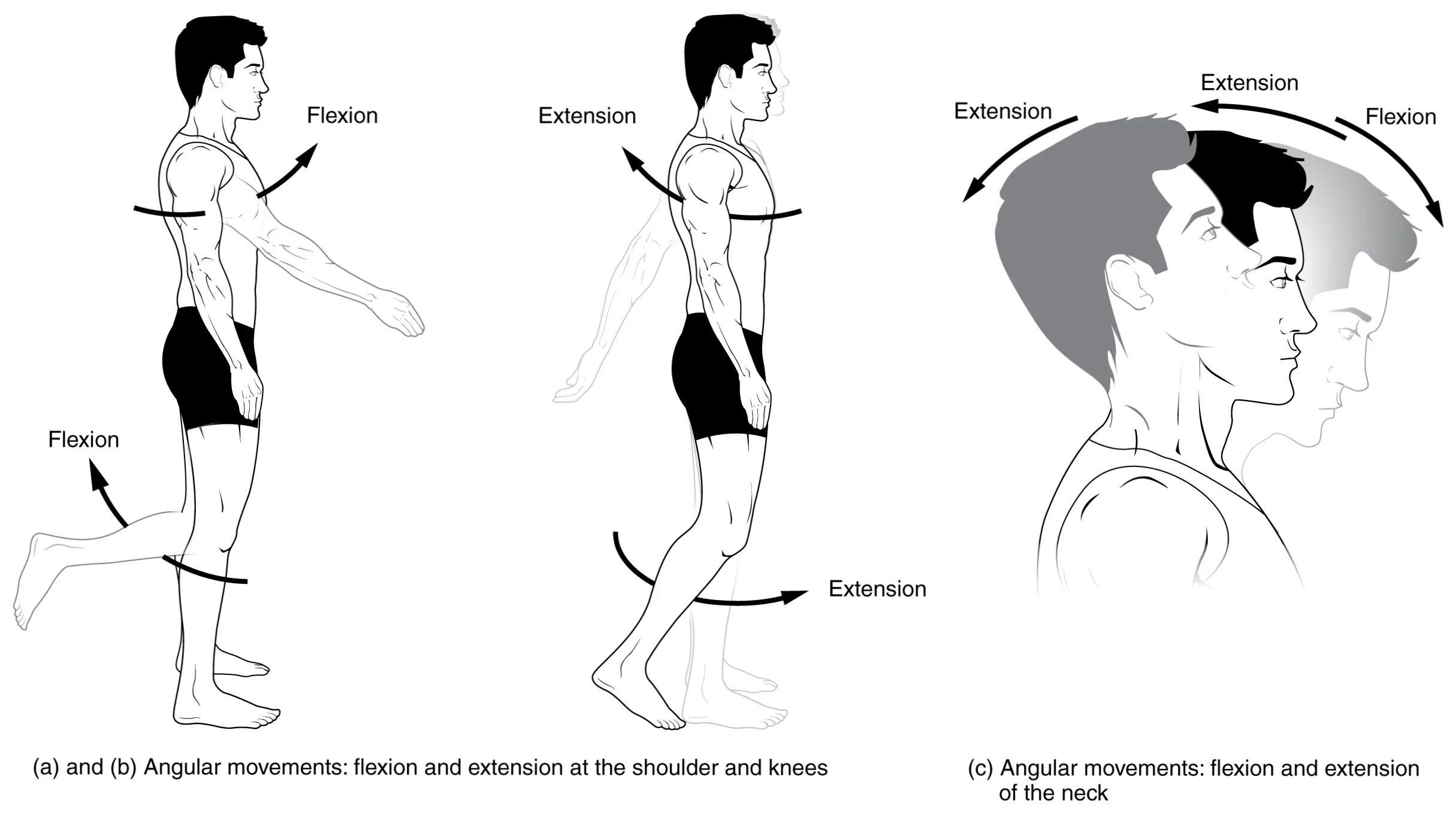 Flexion

Flexion

Extension

Extension

Extension

Extension

Flexion

(a) and (b) Angular movements: flexion and extension at the shoulder and knees

(c) Angular movements: flexion and extension of the neck