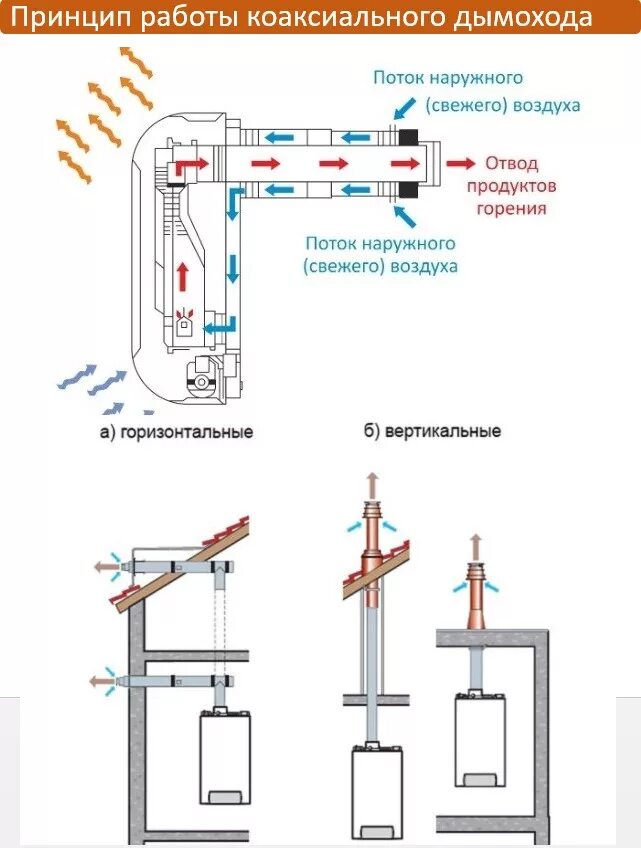 Принцип работы коаксиального дымохода

Поток наружного (свежего) воздуха

Отвод продуктов горения

Поток наружного (свежего) воздуха

а) горизонтальные

б) вертикальные