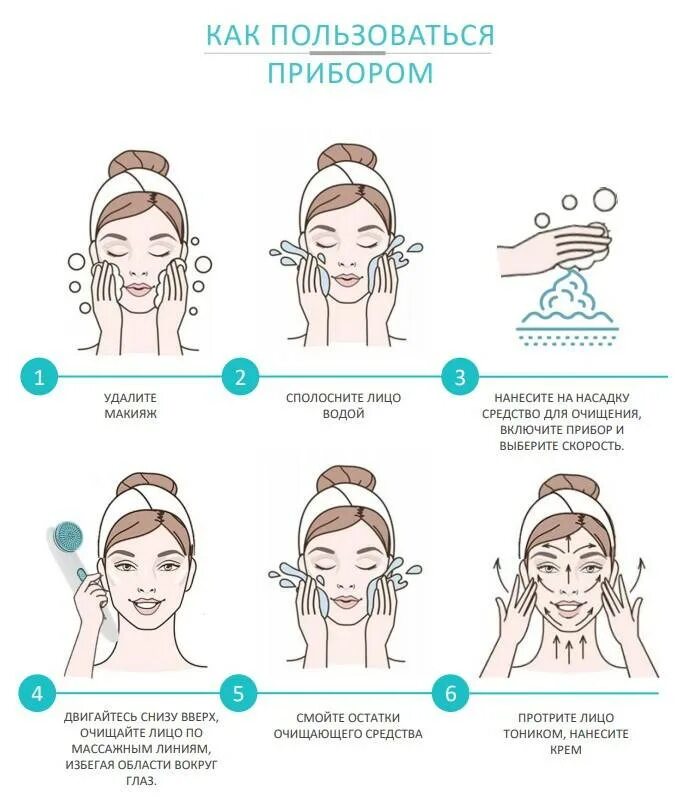 КАК ПОЛЬЗОВАТЬСЯ
ПРИБОРОМ

1

УДАЛИТЕ МАКИЯЖ

2

СПОЛОСНИТЕ ЛИЦО ВОДОЙ

3

НАНЕСИТЕ НА НАСАДКУ СРЕДСТВО ДЛЯ ОЧИЩЕНИЯ, ВКЛЮЧИТЕ ПРИБОР И ВЫБЕРИТЕ СКОРОСТЬ.

4

ДВИГАЙТЕСЬ СНИЗУ ВВЕРХ, ОЧИЩАЙТЕ ЛИЦО ПО МАССАЖНЫМ ЛИНИЯМ, ИЗБЕГАЯ ОБЛАСТИ ВОКРУГ ГЛАЗ.

5

СМОЙТЕ ОСТАТКИ ОЧИЩАЮЩЕГО СРЕДСТВА

6

ПРОТРИТЕ ЛИЦО ТОНИКОМ, НАНЕСИТЕ КРЕМ