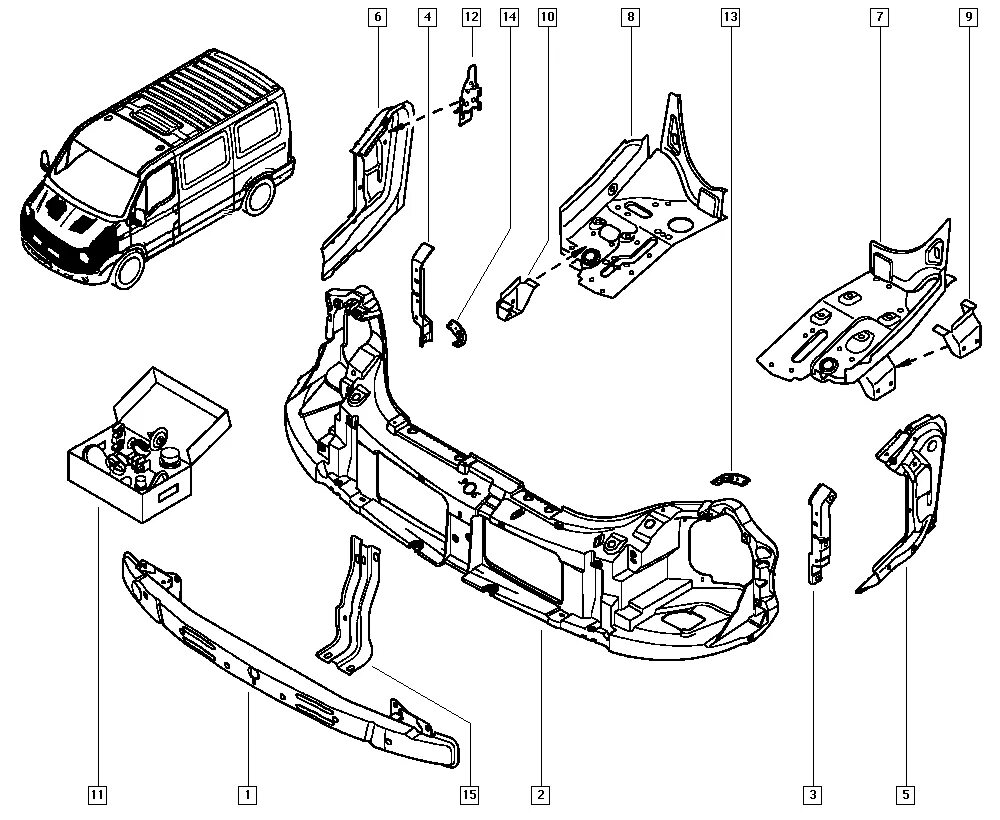 6
4
12
14
10
8
13
7
9
11
1
15
2
3
5