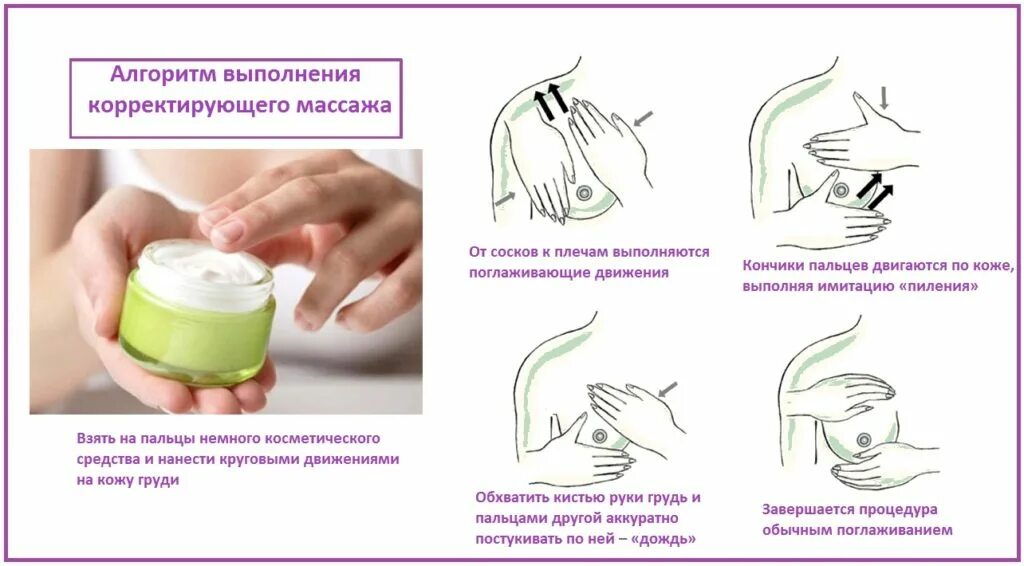 Алгоритм выполнения корректирующего массажа

Взять на пальцы немного косметического средства и нанести круговыми движениями на кожу груди

От сосков к плечам выполняются поглаживающие движения

Кончики пальцев двигаются по коже, выполняя имитацию «пиления»

Обхватить кистью руки грудь и пальцами другой аккуратно постукивать по ней – «дождь»

Завершается процедура обычным поглаживанием