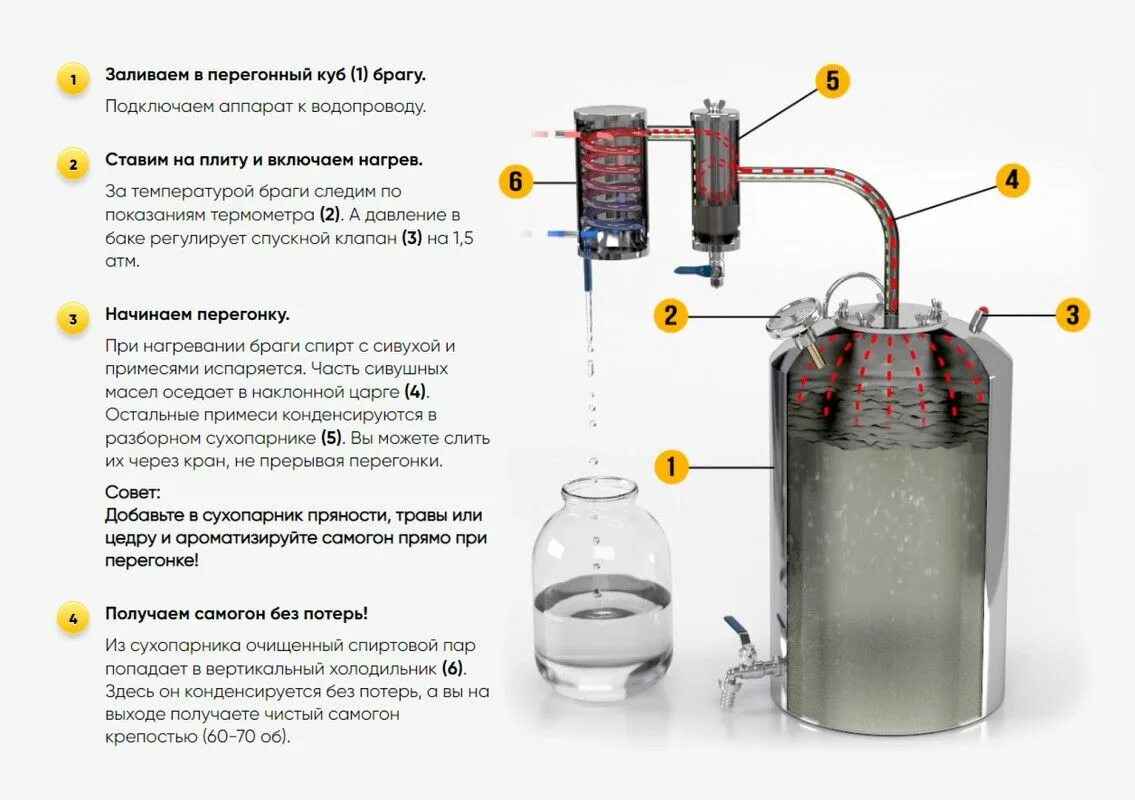 1 Заливаем в перегонный куб (1) брагу.

Подключаем аппарат к водопроводу.

2 Ставим на плиту и включаем нагрев.

За температурой браги следим по показаниям термометра (2). А давление в баке регулирует спускной клапан (3) на 1,5 атм.

3 Начинаем перегонку.

При нагревании браги спирт с сивухой и примесями испаряется. Часть сивушных масел оседает в наклонной царге (4). Остальные примеси конденсируются в разборном сухопарнике (5). Вы можете слить их через кран, не прерывая перегонки.

Совет:
Добавьте в сухопарник пряности, травы или цедру и ароматизируйте самогон прямо при перегонке!

4 Получаем самогон без потерь!

Из сухопарника очищенный спиртовой пар попадает в вертикальный холодильник (6). Здесь он конденсируется без потерь, а вы на выходе получаете чистый самогон крепостью (60-70 об).

5

6

4

2

3

1