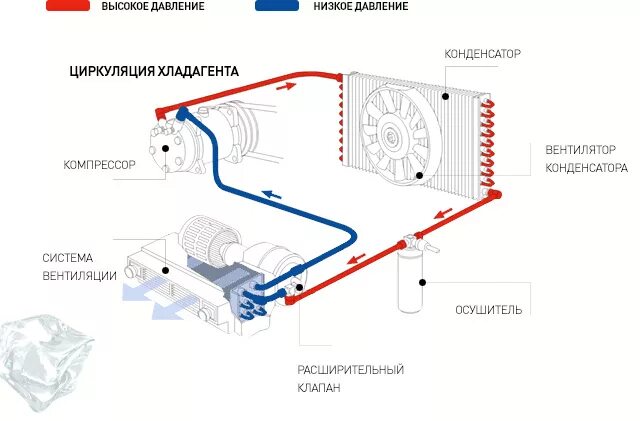 ВЫСОКОЕ ДАВЛЕНИЕ

НИЗКОЕ ДАВЛЕНИЕ

ЦИРКУЛЯЦИЯ ХЛАДАГЕНТА

КОНДЕНСАТОР

КОМПРЕССОР

ВЕНТИЛЯТОР КОНДЕНСАТОРА

СИСТЕМА ВЕНТИЛЯЦИИ

ОСУШИТЕЛЬ

РАСШИРИТЕЛЬНЫЙ КЛАПАН