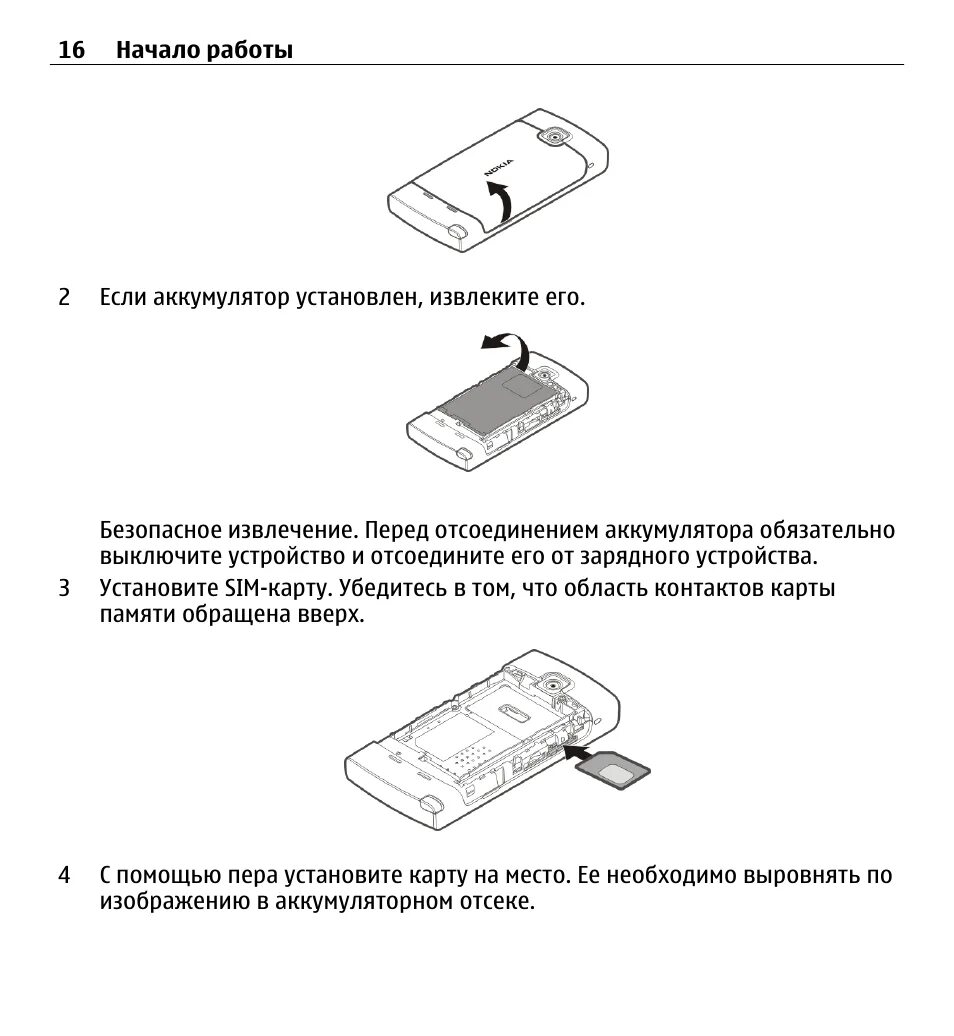 16 Начало работы

NOKIA

2 Если аккумулятор установлен, извлеките его.

Безопасное извлечение. Перед отсоединением аккумулятора обязательно выключите устройство и отсоедините его от зарядного устройства.

3 Установите SIM-карту. Убедитесь в том, что область контактов карты памяти обращена вверх.

4 С помощью пера установите карту на место. Ее необходимо выровнять по изображению в аккумуляторном отсеке.