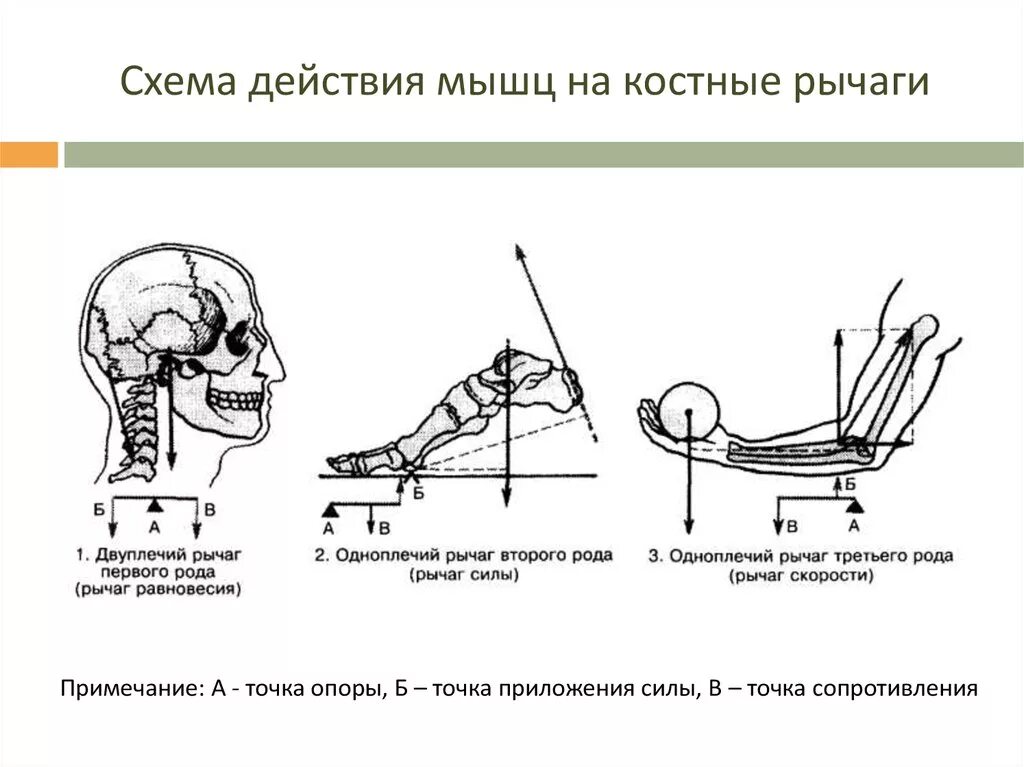 Схема действия мышц на костные рычаги

Б А В
1. Двуплечий рычаг первого рода (рычаг равновесия)

Б
А В
2. Одноплечий рычаг второго рода (рычаг силы)

Б
В А
3. Одноплечий рычаг третьего рода (рычаг скорости)

Примечание: А - точка опоры, Б – точка приложения силы, В – точка сопротивления