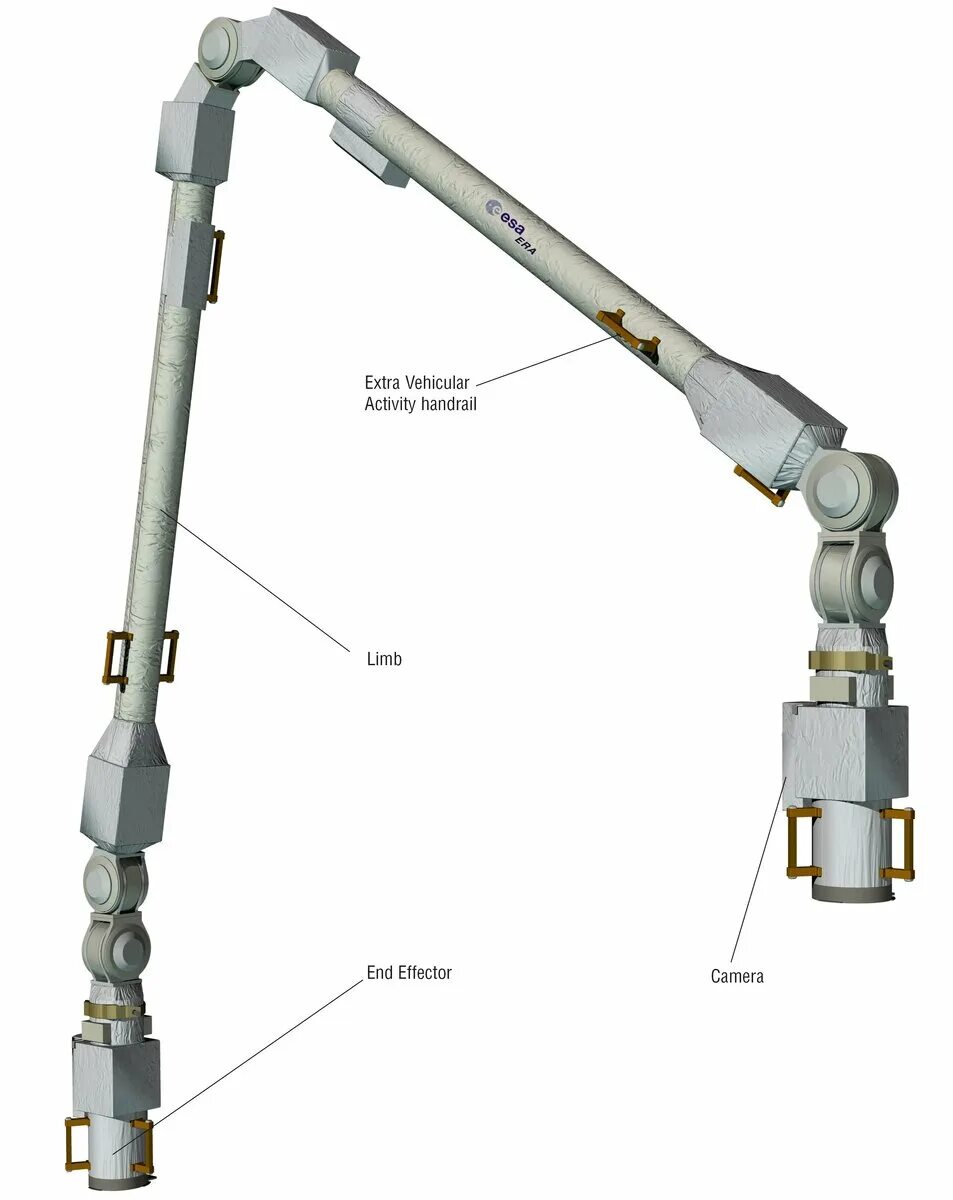 esa
ERA

Extra Vehicular
Activity handrail

Limb

End Effector

Camera