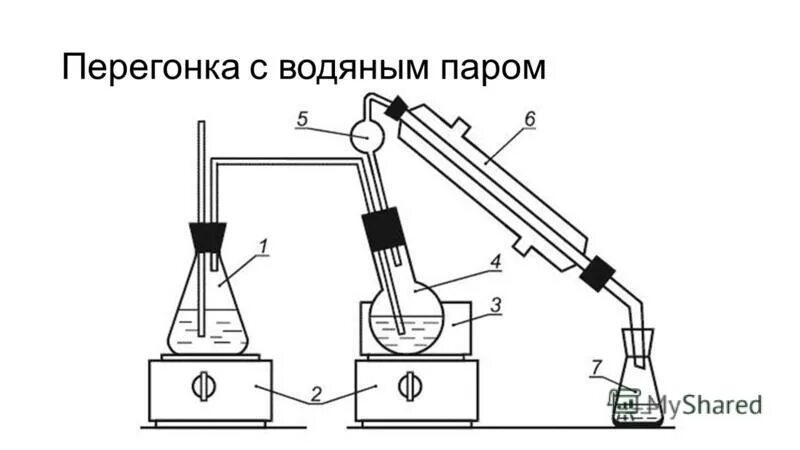 Перегонка с водяным паром

5
6
1
4
3
2
7

MyShared