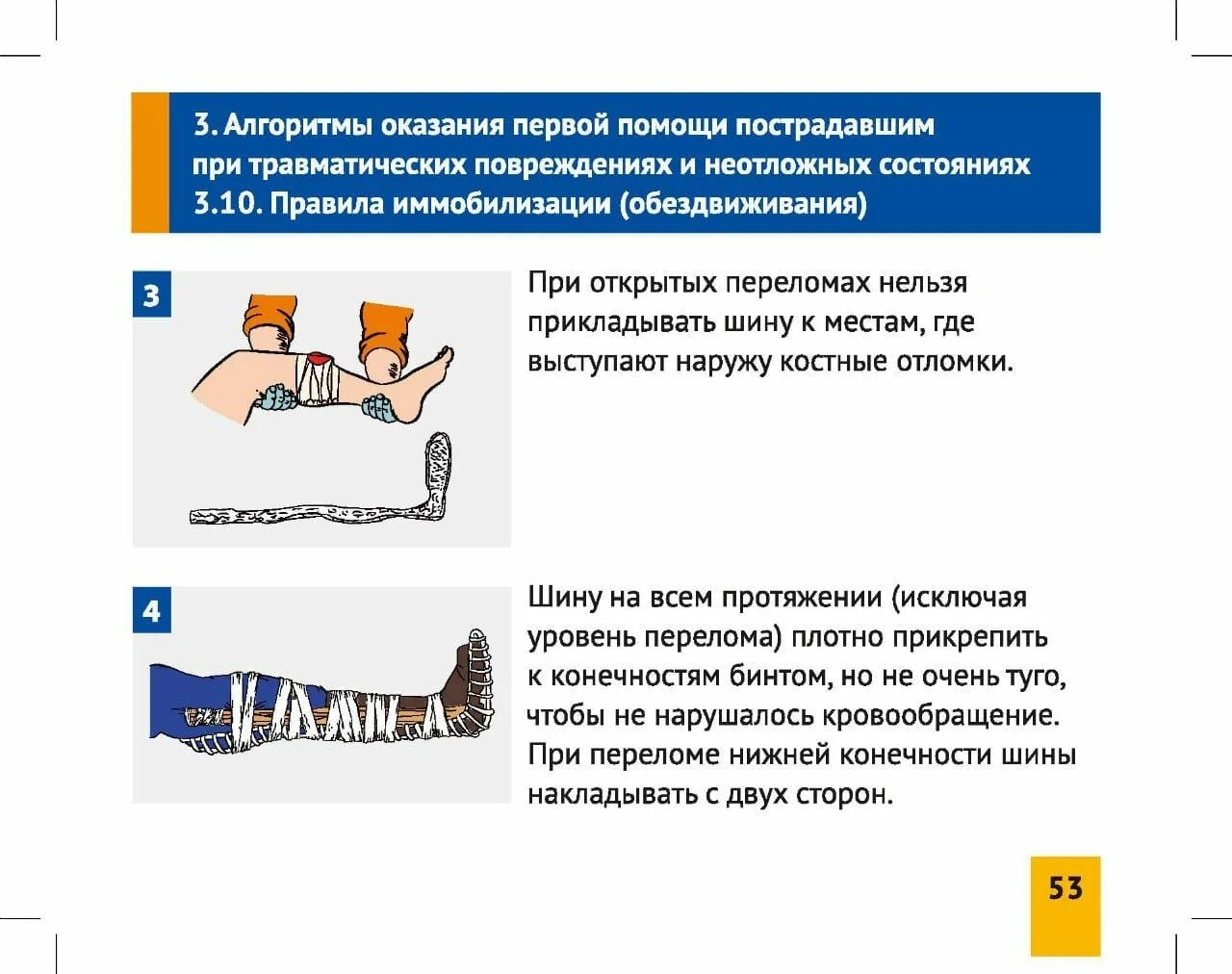 3. Алгоритмы оказания первой помощи пострадавшим при травматических повреждениях и неотложных состояниях
3.10. Правила иммобилизации (обездвиживания)

3

При открытых переломах нельзя прикладывать шину к местам, где выступают наружу костные отломки.

4

Шину на всем протяжении (исключая уровень перелома) плотно прикрепить к конечностям бинтом, но не очень туго, чтобы не нарушалось кровообращение. При переломе нижней конечности шины накладывать с двух сторон.

53