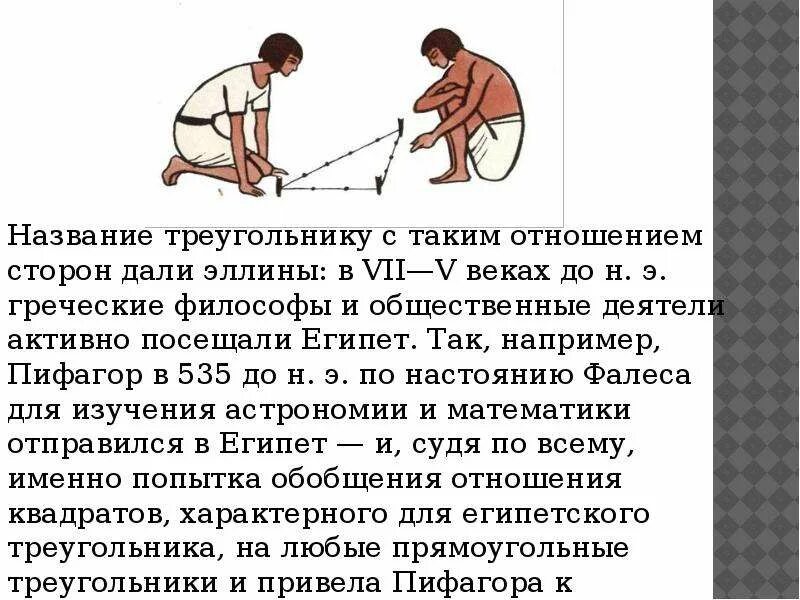 Название треугольнику с таким отношением сторон дали эллины: в VII—V веках до н. э. греческие философы и общественные деятели активно посещали Египет. Так, например, Пифагор в 535 до н. э. по настоянию Фалеса для изучения астрономии и математики отправился в Египет — и, судя по всему, именно попытка обобщения отношения квадратов, характерного для египетского треугольника, на любые прямоугольные треугольники и привела Пифагора к