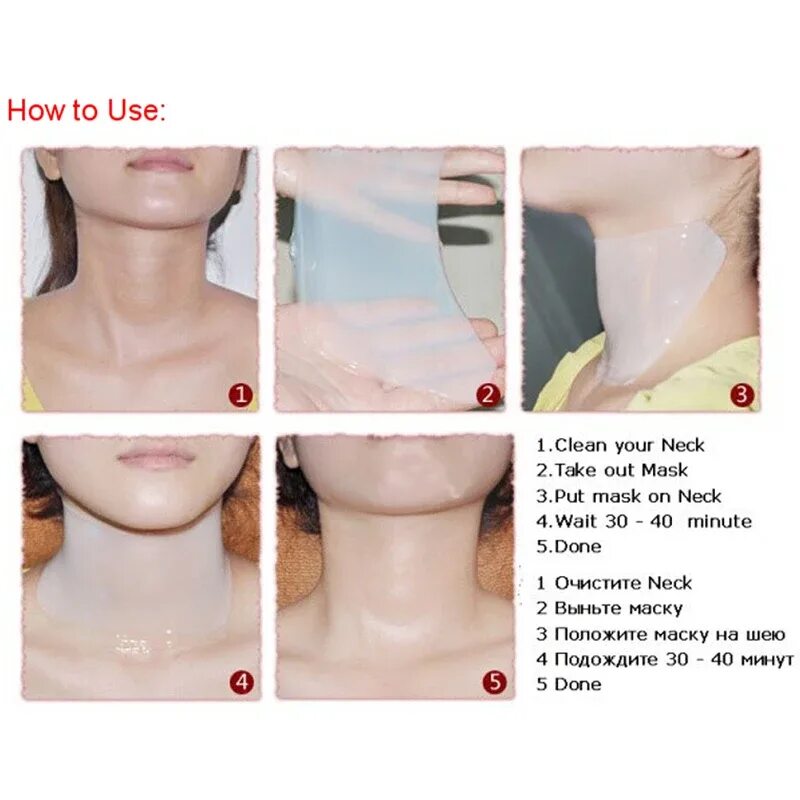 How to Use:

1

2

3

4

5

1.Clean your Neck
2.Take out Mask
3.Put mask on Neck
4.Wait 30 - 40 minute
5.Done

1 Очистите Neck
2 Выньте маску
3 Положите маску на шею
4 Подождите 30 - 40 минут
5 Done