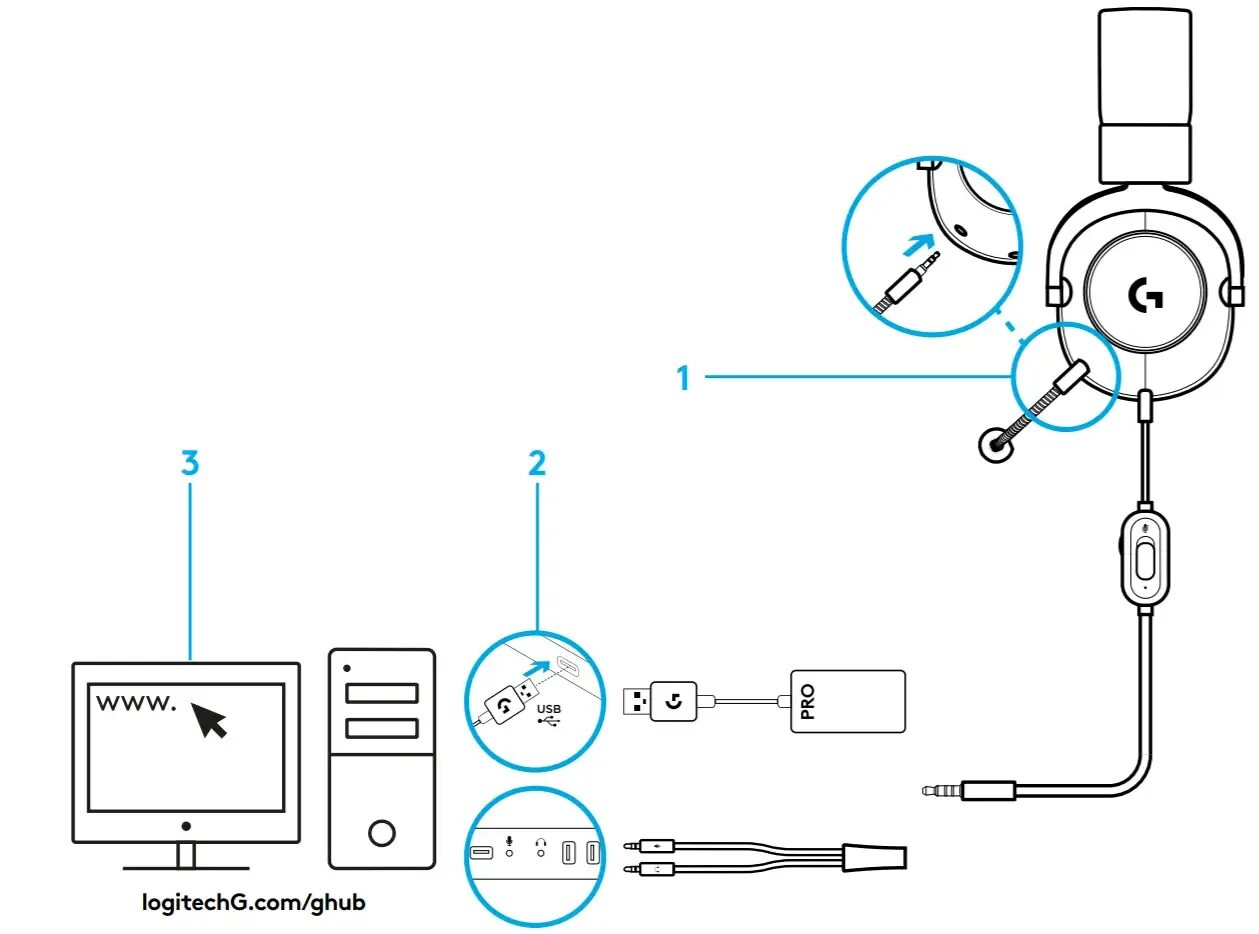 1

3

2

www.

USB

PRO

logitechG.com/ghub