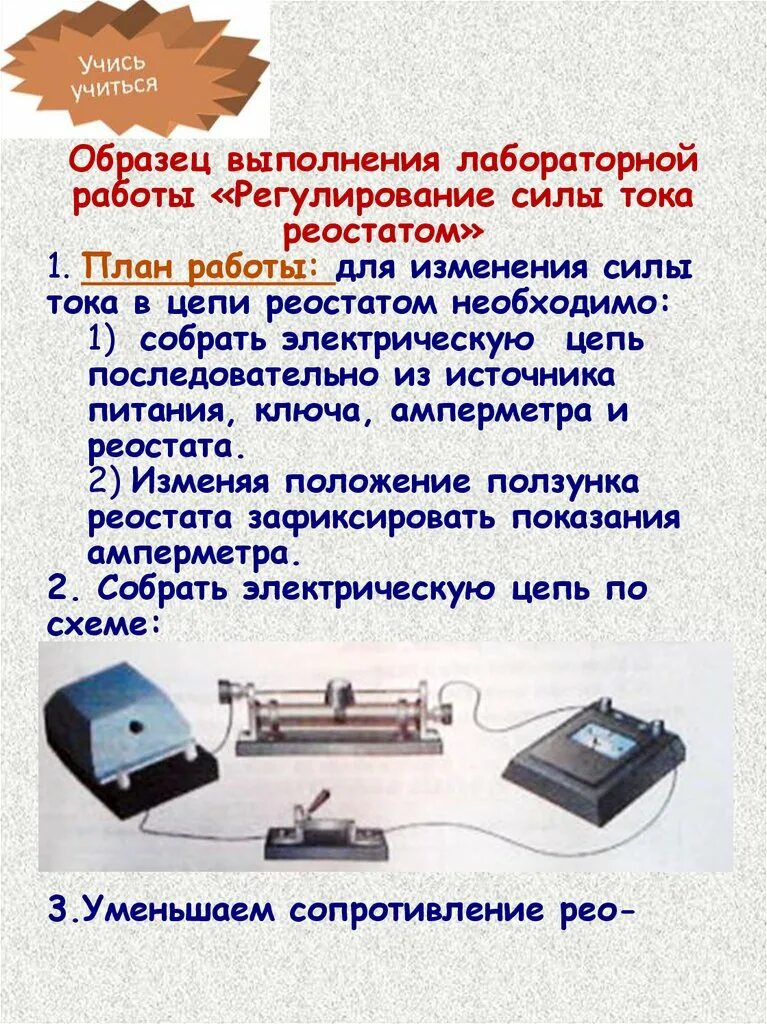 Учись учиться

Образец выполнения лабораторной работы «Регулирование силы тока реостатом»

1. План работы: для изменения силы тока в цепи реостатом необходимо:

1) собрать электрическую цепь последовательно из источника питания, ключа, амперметра и реостата.

2) Изменяя положение ползунка реостата зафиксировать показания амперметра.

2. Собрать электрическую цепь по схеме:

3.Уменьшаем сопротивление рео-