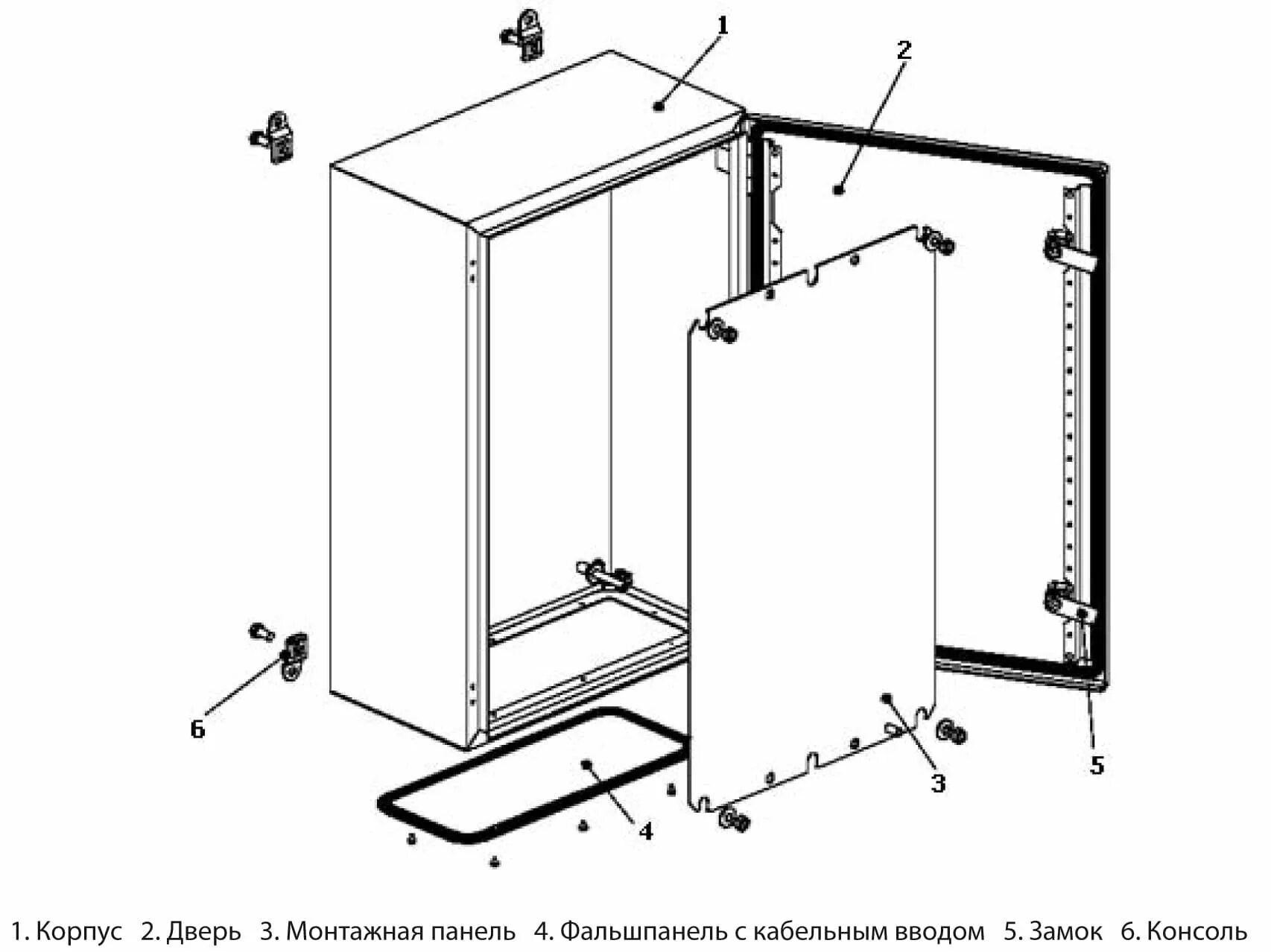 1
2
6
5
3
4

1. Корпус 2. Дверь 3. Монтажная панель 4. Фальшпанель с кабельным вводом 5. Замок 6. Консоль