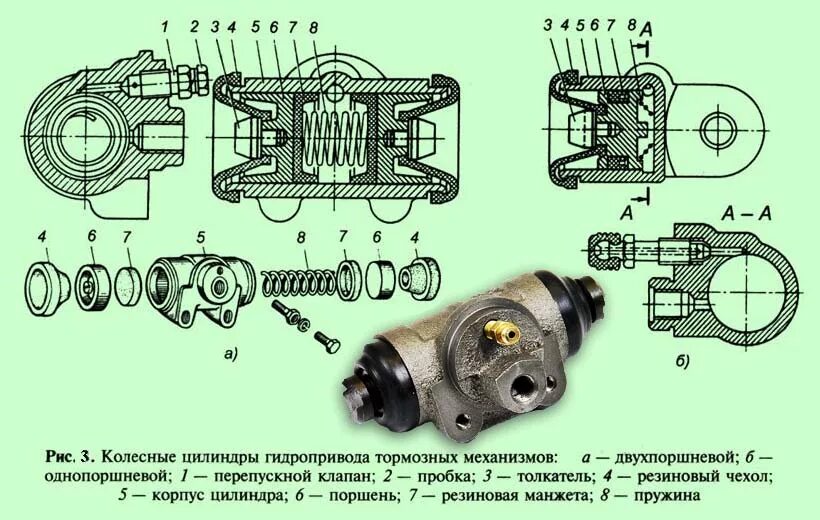 1 2 3 4 5 6 7 8

3 4 5 6 7 8 A

A

A – A

4 6 7 5 8 7 6 4

а)

б)

Рис. 3. Колесные цилиндры гидропривода тормозных механизмов: а — двухпоршневой; б — однопоршневой; 1 — перепускной клапан; 2 — пробка; 3 — толкатель; 4 — резиновый чехол; 5 — корпус цилиндра; 6 — поршень; 7 — резиновая манжета; 8 — пружина