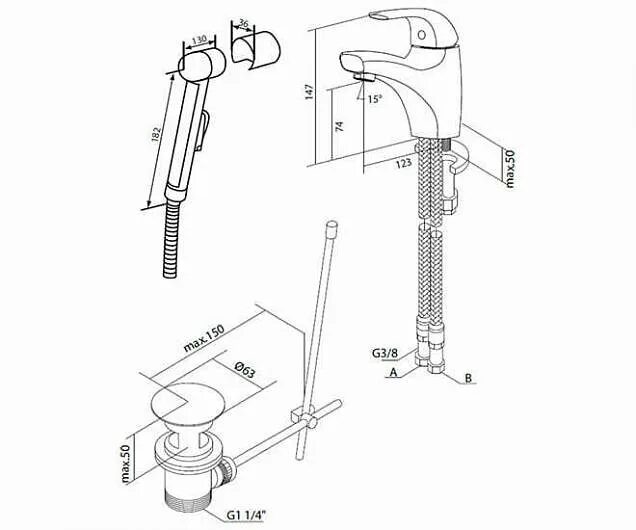 130
36
182
147
74
15°
123
max.50
G3/8
A
B
max.150
Ø63
max.50
G1 1/4"