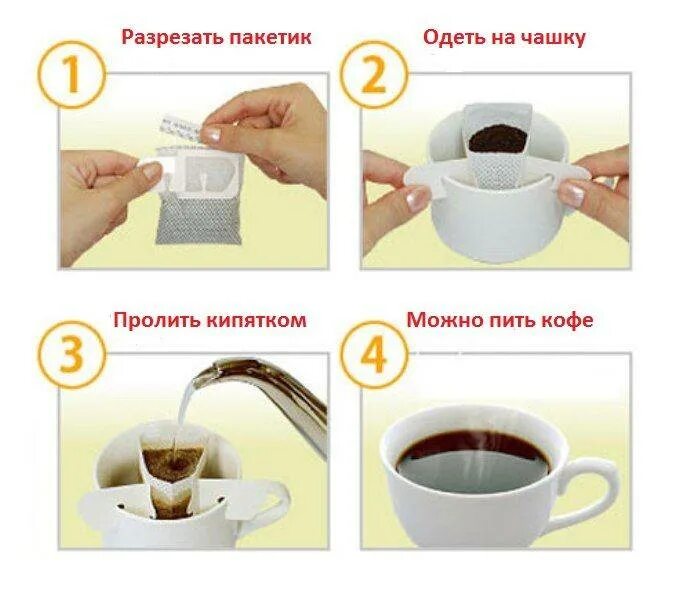 1
Разрезать пакетик

2
Одеть на чашку

3
Пролить кипятком

4
Можно пить кофе