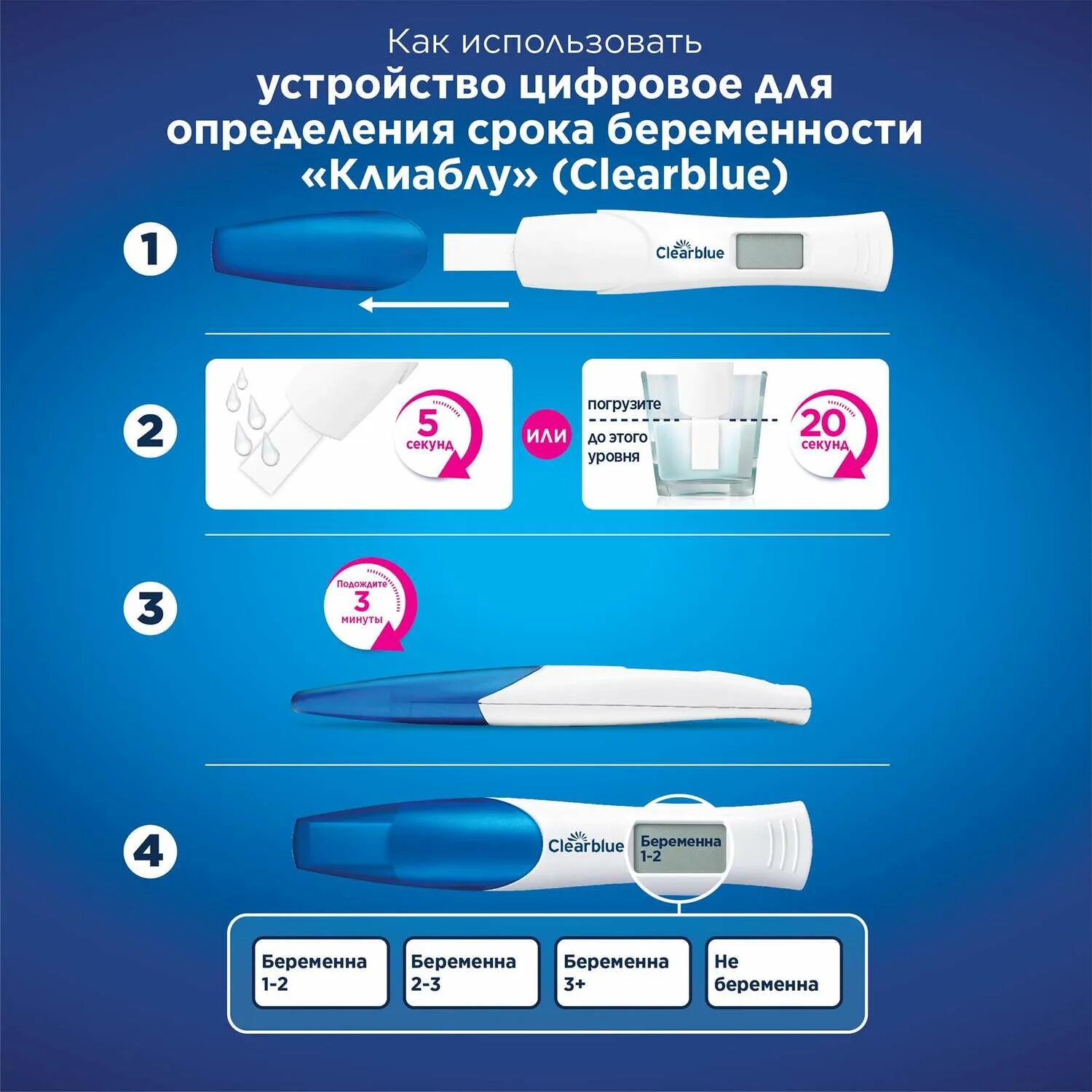 Как использовать
устройство цифровое для определения срока беременности «Клиаблу» (Clearblue)

1

Clearblue

2

5 секунд

или

погрузите

до этого уровня

20 секунд

3

Подождите 3 минуты

4

Clearblue

Беременна 1-2

Беременна 1-2

Беременна 2-3

Беременна 3+

Не беременна