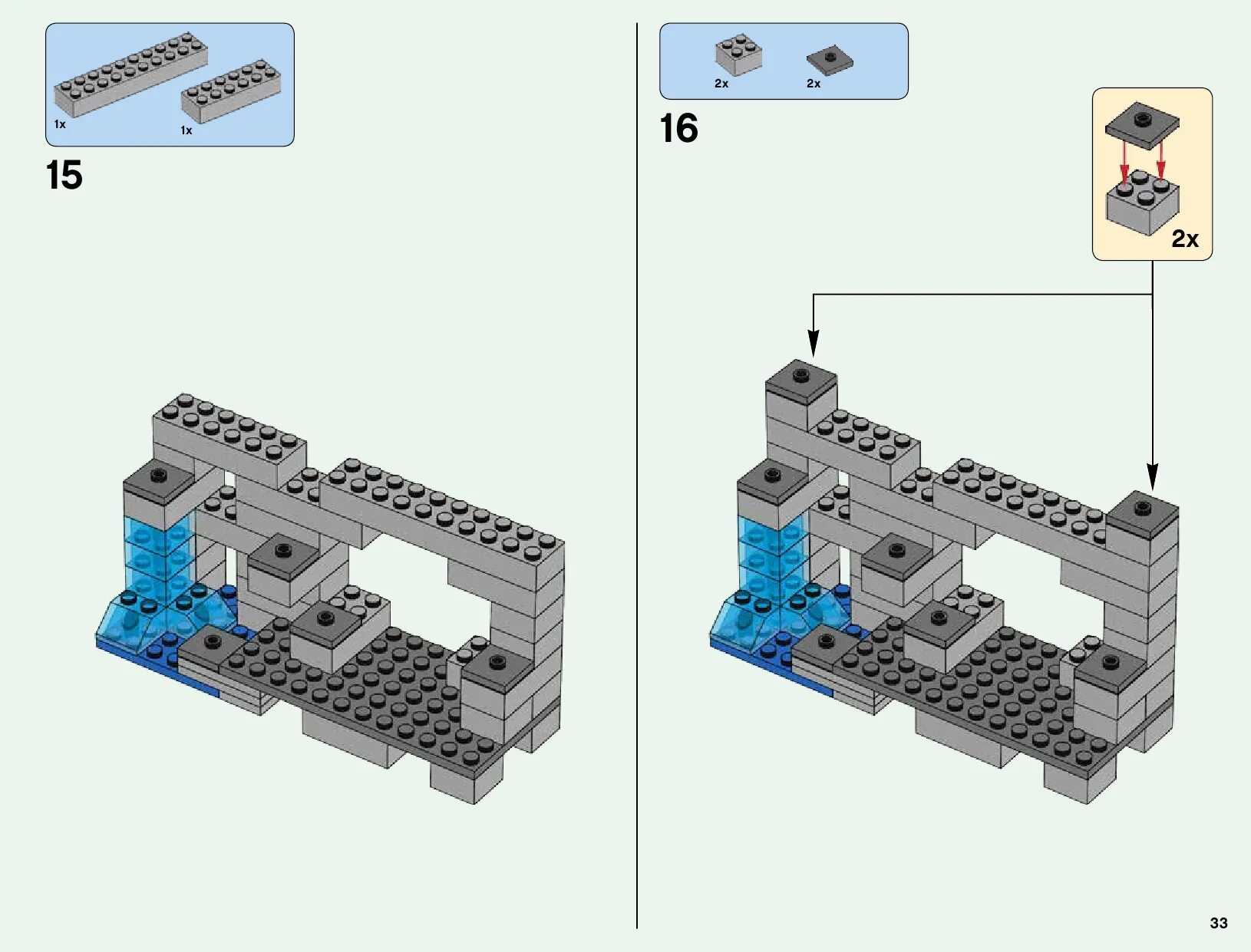 1x
1x
15

2x
2x
16
2x

33