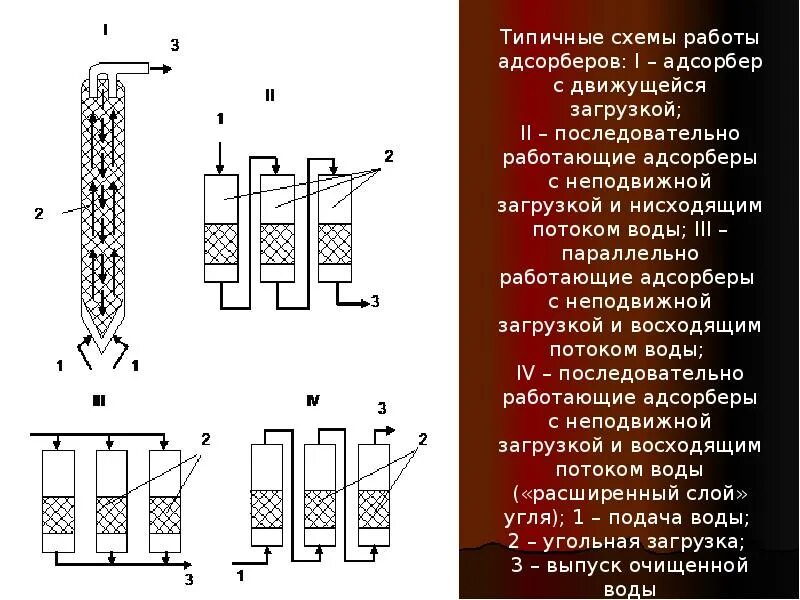 I

3

2

1 1

II

1

2

3

III

2

3

IV

3

2

1

Типичные схемы работы адсорберов: I – адсорбер с движущейся загрузкой;
II – последовательно работающие адсорберы с неподвижной загрузкой и нисходящим потоком воды; III – параллельно работающие адсорберы с неподвижной загрузкой и восходящим потоком воды;
IV – последовательно работающие адсорберы с неподвижной загрузкой и восходящим потоком воды («расширенный слой» угля); 1 – подача воды;
2 – угольная загрузка;
3 – выпуск очищенной воды