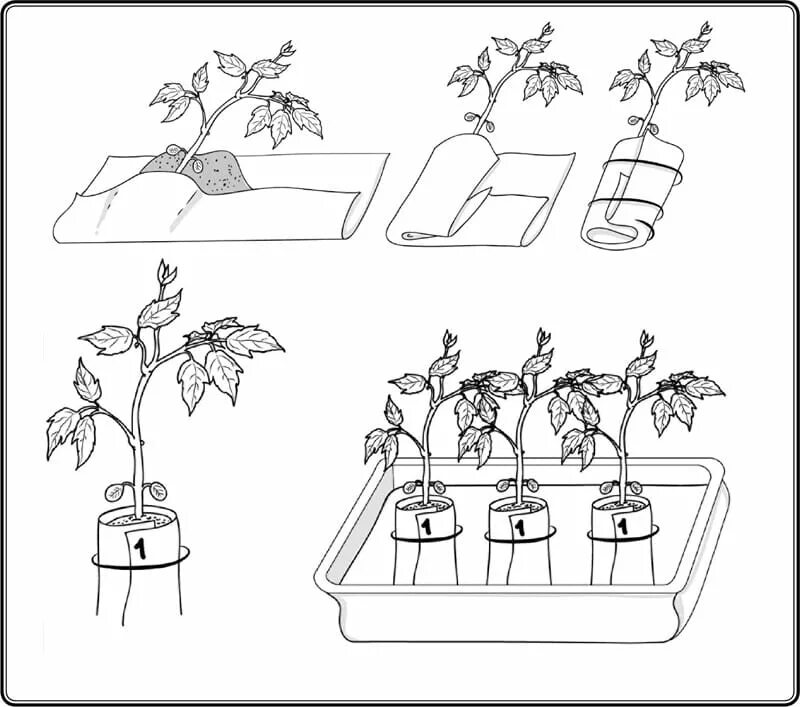 1

1

1

1