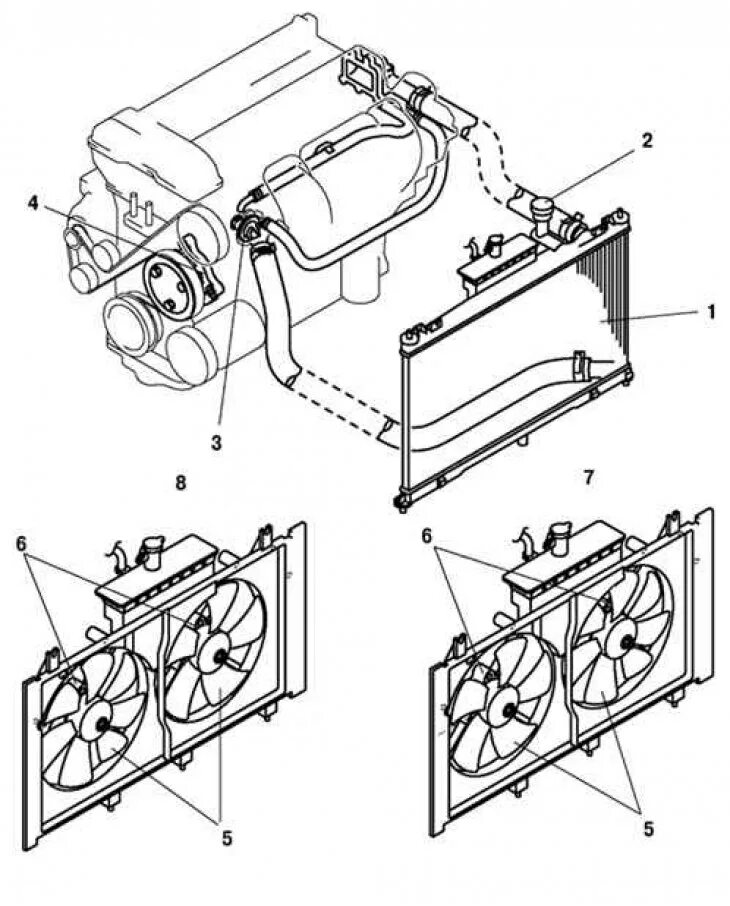 2
4
1
3
8
7
6
6
5
5