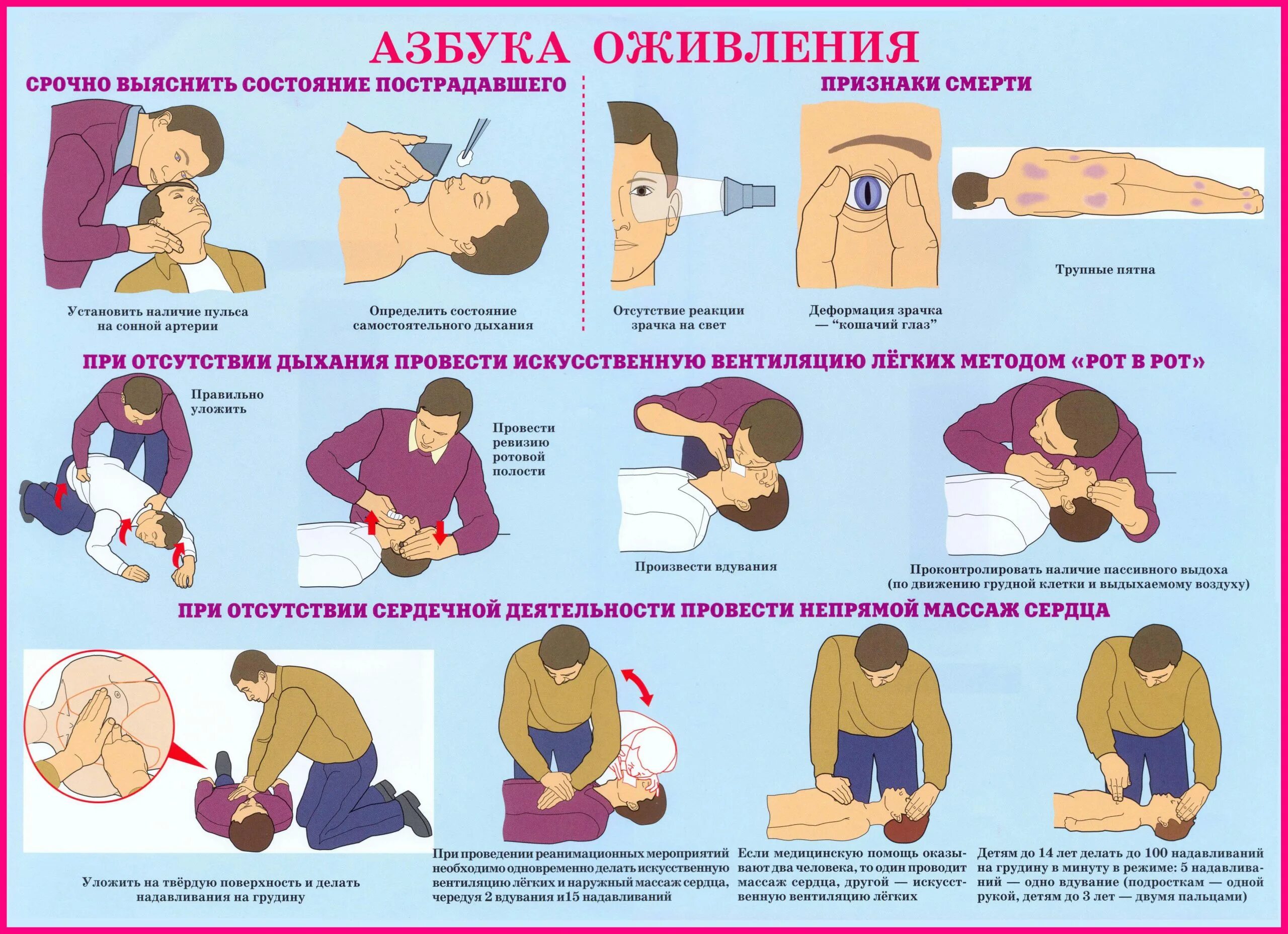 АЗБУКА ОЖИВЛЕНИЯ

СРОЧНО ВЫЯСНИТЬ СОСТОЯНИЕ ПОСТРАДАВШЕГО

Установить наличие пульса на сонной артерии

Определить состояние самостоятельного дыхания

ПРИЗНАКИ СМЕРТИ

Отсутствие реакции зрачка на свет

Деформация зрачка — "кошачий глаз"

Трупные пятна

ПРИ ОТСУТСТВИИ ДЫХАНИЯ ПРОВЕСТИ ИСКУССТВЕННУЮ ВЕНТИЛЯЦИЮ ЛЁГКИХ МЕТОДОМ «РОТ В РОТ»

Правильно уложить

Провести ревизию ротовой полости

Произвести вдувания

Проконтролировать наличие пассивного выдоха (по движению грудной клетки и выдыхаемому воздуху)

ПРИ ОТСУТСТВИИ СЕРДЕЧНОЙ ДЕЯТЕЛЬНОСТИ ПРОВЕСТИ НЕПРЯМОЙ МАССАЖ СЕРДЦА

Уложить на твёрдую поверхность и делать надавливания на грудину

При проведении реанимационных мероприятий необходимо одновременно делать искусственную вентиляцию лёгких и наружный массаж сердца, чередуя 2 вдувания и15 надавливаний

Если медицинскую помощь оказывают два человека, то один проводит массаж сердца, другой — искусственную вентиляцию лёгких

Детям до 14 лет делать до 100 надавливаний на грудину в минуту в режиме: 5 надавливаний — одно вдувание (подросткам — одной рукой, детям до 3 лет — двумя пальцами)