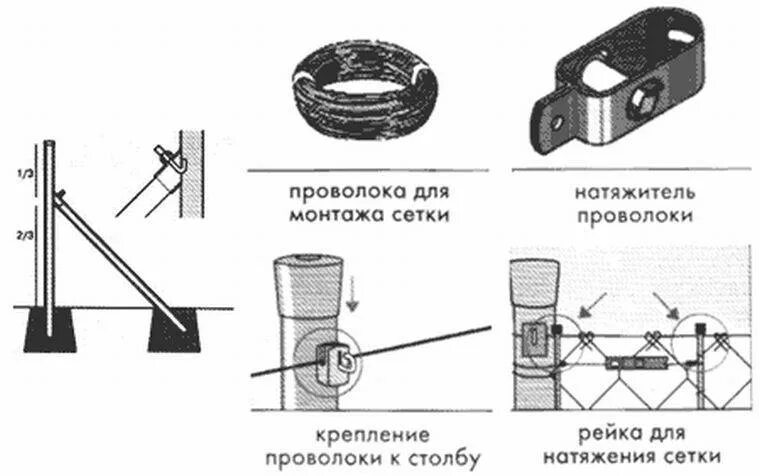 1/3

2/3

проволока для монтажа сетки

натяжитель проволоки

крепление проволоки к столбу

рейка для натяжения сетки