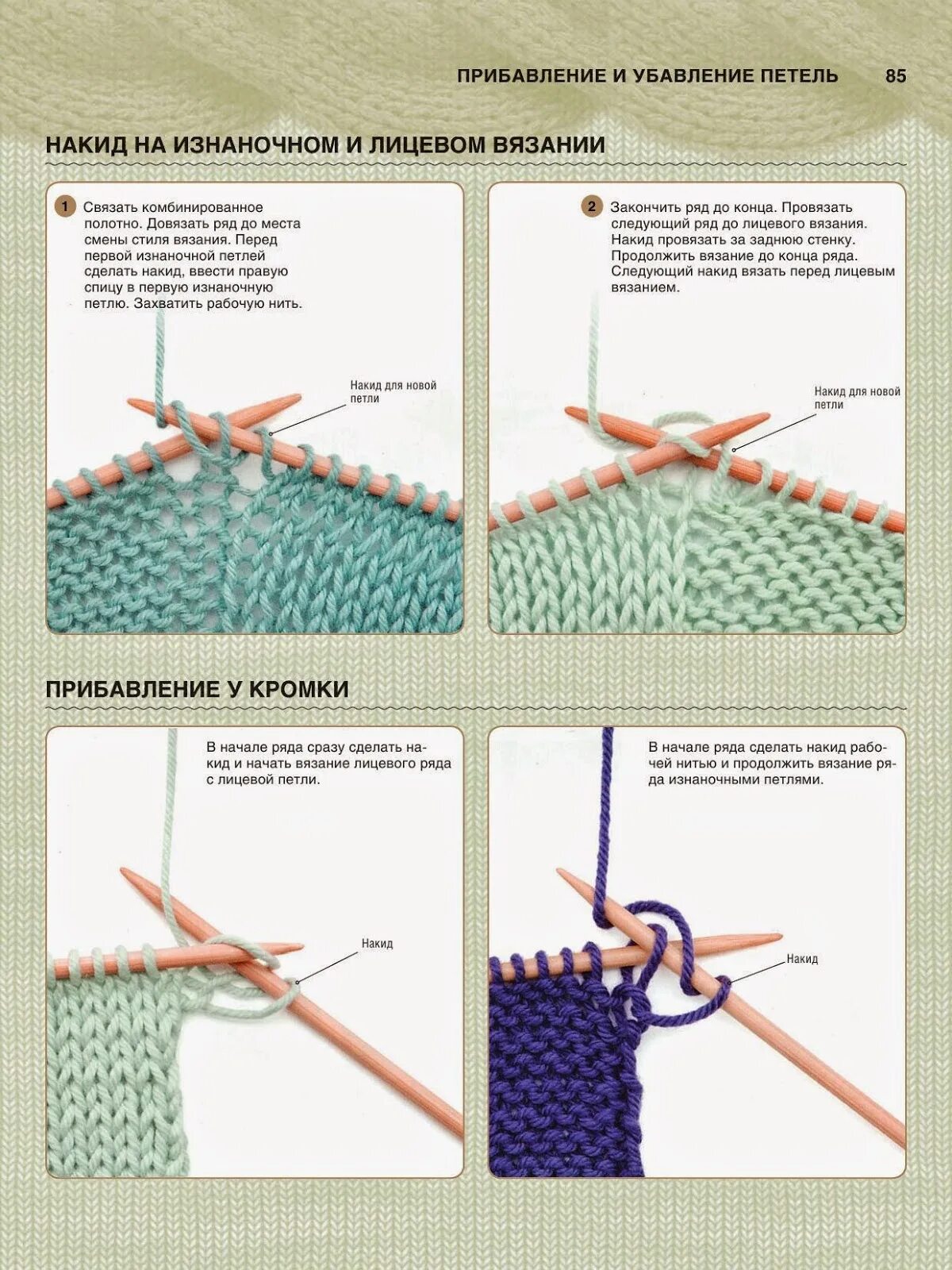 ПРИБАВЛЕНИЕ И УБАВЛЕНИЕ ПЕТЕЛЬ 85

НАКИД НА ИЗНАНОЧНОМ И ЛИЦЕВОМ ВЯЗАНИИ

1 Связать комбинированное полотно. Довязать ряд до места смены стиля вязания. Перед первой изнаночной петлей сделать накид, ввести правую спицу в первую изнаночную петлю. Захватить рабочую нить.

Накид для новой петли

2 Закончить ряд до конца. Провязать следующий ряд до лицевого вязания. Накид провязать за заднюю стенку. Продолжить вязание до конца ряда. Следующий накид вязать перед лицевым вязанием.

Накид для новой петли

ПРИБАВЛЕНИЕ У КРОМКИ

В начале ряда сразу сделать накид и начать вязание лицевого ряда с лицевой петли.

Накид

В начале ряда сделать накид рабочей нитью и продолжить вязание ряда изнаночными петлями.

Накид