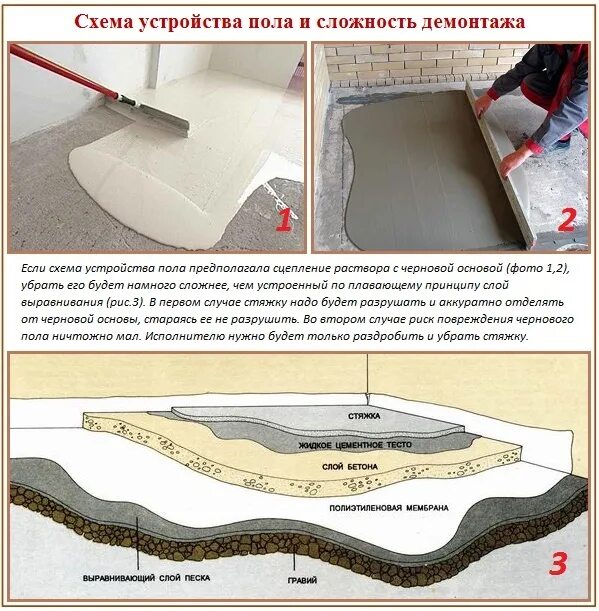 Схема устройства пола и сложность демонтажа

1

2

Если схема устройства пола предполагала сцепление раствора с черновой основой (фото 1,2), убрать его будет намного сложнее, чем устроенный по плавающему принципу слой выравнивания (рис.3). В первом случае стяжку надо будет разрушать и аккуратно отделять от черновой основы, стараясь ее не разрушить. Во втором случае риск повреждения чернового пола ничтожно мал. Исполнителю нужно будет только раздробить и убрать стяжку.

СТЯЖКА

ЖИДКОЕ ЦЕМЕНТНОЕ ТЕСТО

СЛОЙ БЕТОНА

ПОЛИЭТИЛЕНОВАЯ МЕМБРАНА

ВЫРАВНИВАЮЩИЙ СЛОЙ ПЕСКА

ГРАВИЙ

3