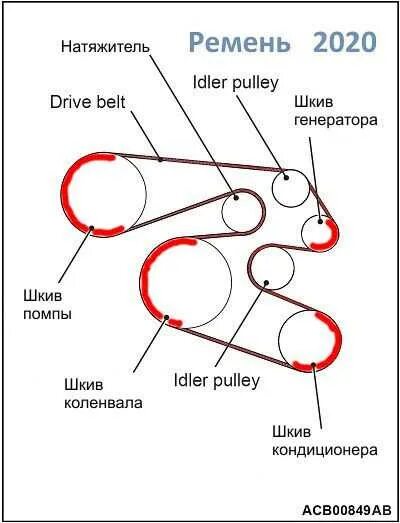 Ремень 2020

Натяжитель

Idler pulley

Drive belt

Шкив генератора

Шкив помпы

Шкив коленвала

Idler pulley

Шкив кондиционера

ACB00849AB