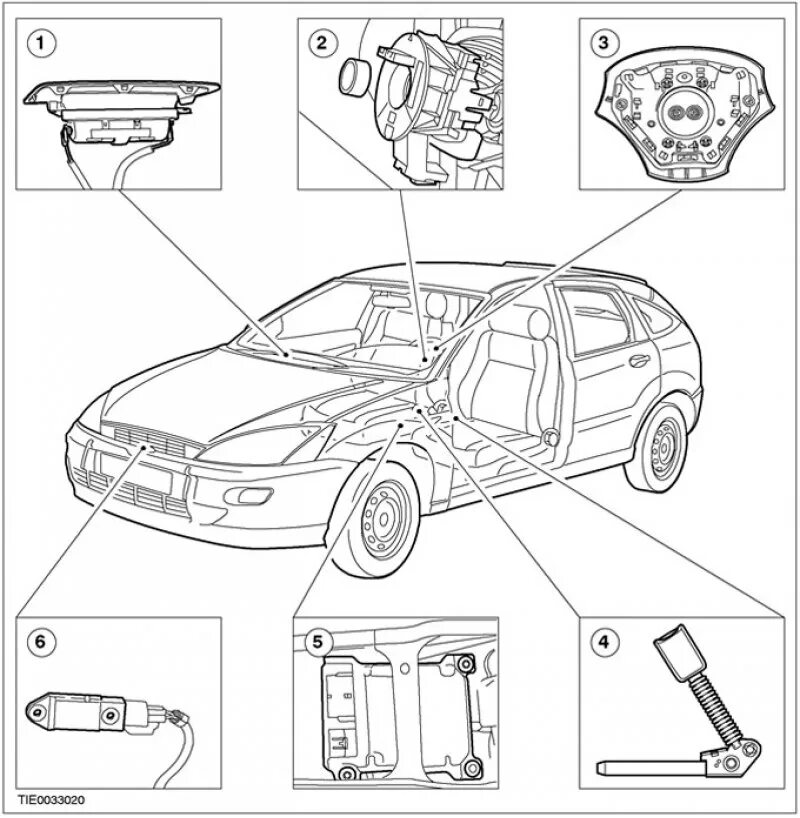 1
2
3
6
5
4
TIE0033020