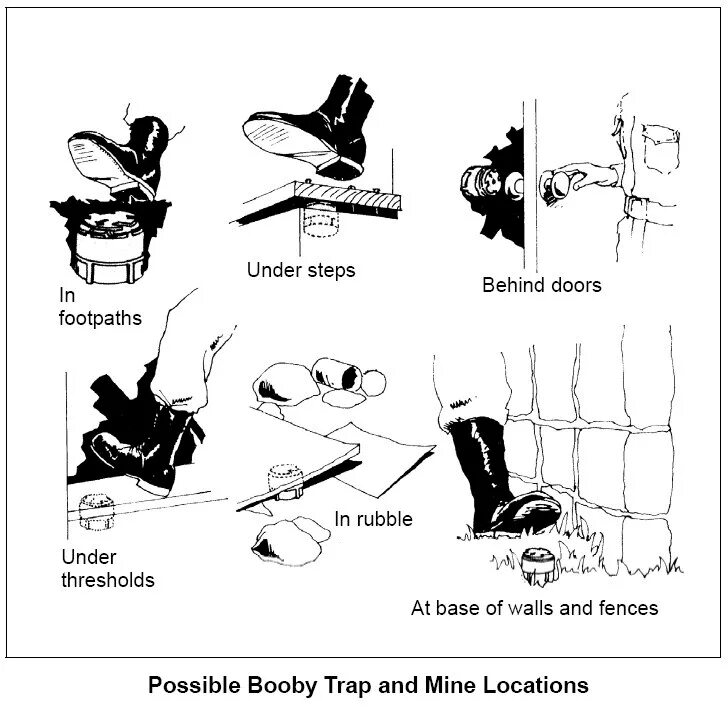 In footpaths

Under steps

Behind doors

Under thresholds

In rubble

At base of walls and fences

Possible Booby Trap and Mine Locations