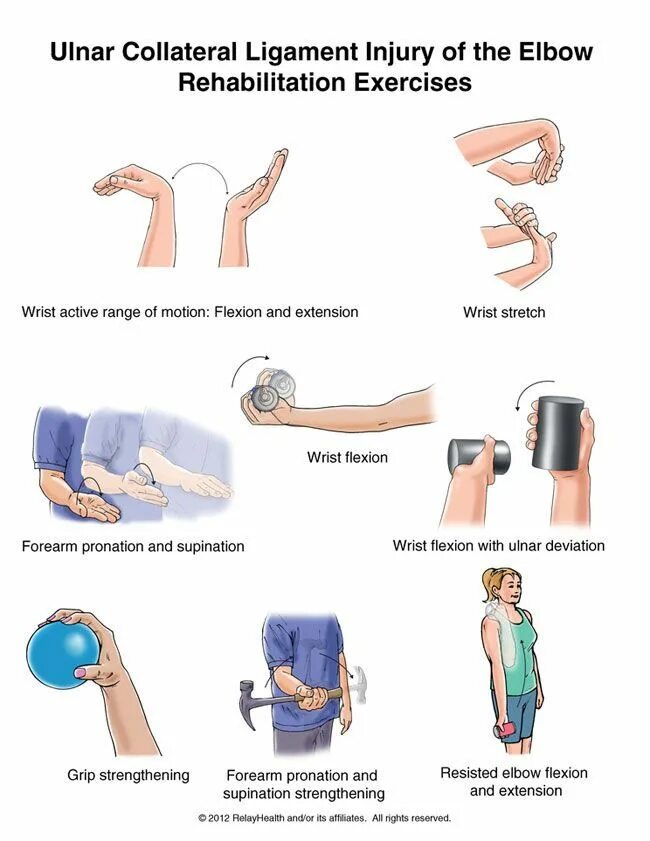 Ulnar Collateral Ligament Injury of the Elbow Rehabilitation Exercises

Wrist active range of motion: Flexion and extension

Wrist stretch

Wrist flexion

Forearm pronation and supination

Wrist flexion with ulnar deviation

Grip strengthening

Forearm pronation and supination strengthening

Resisted elbow flexion and extension

© 2012 RelayHealth and/or its affiliates. All rights reserved.