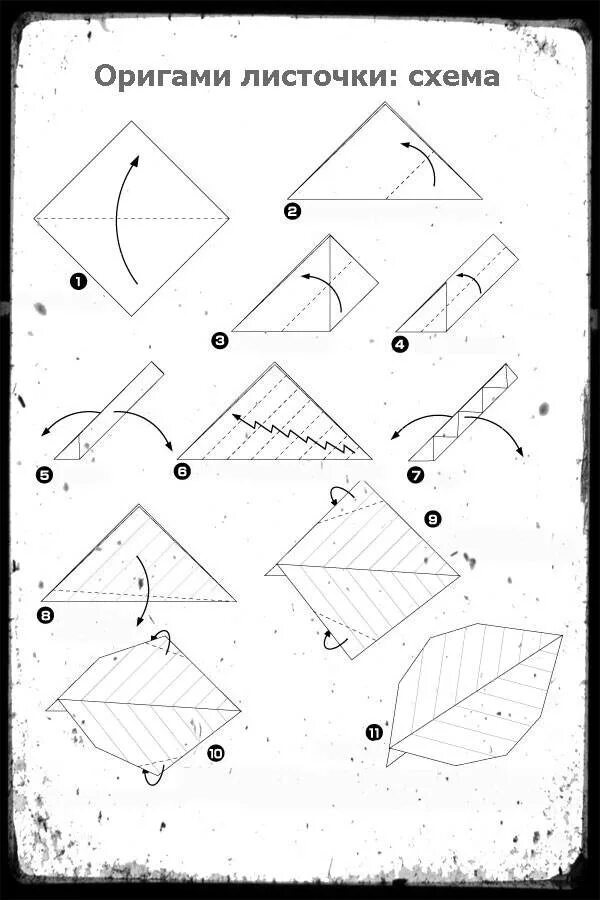 Оригами листочки: схема

1

2

3

4

5

6

7

8

9

10

11