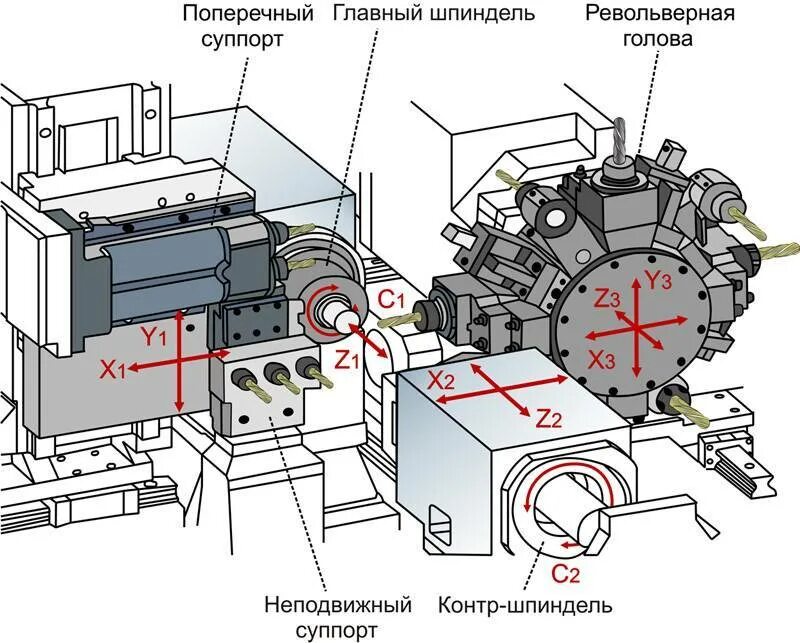 Поперечный суппорт

Главный шпиндель

Револьверная голова

$C_1$

$Y_1$

$X_1$

$Z_1$

$Y_3$

$Z_3$

$X_3$

$X_2$

$Z_2$

$C_2$

Неподвижный суппорт

Контр-шпиндель