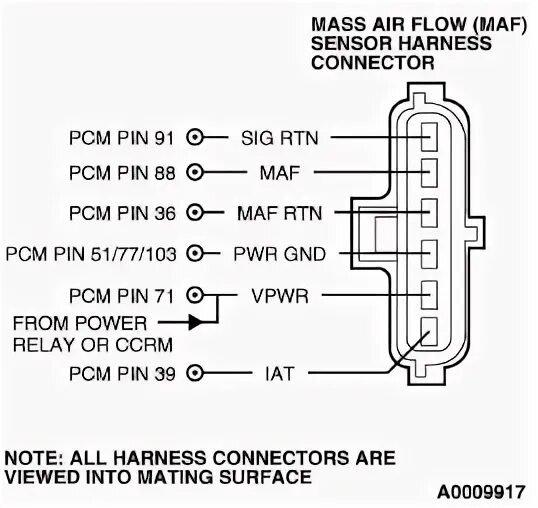 MASS AIR FLOW (MAF) SENSOR HARNESS CONNECTOR

PCM PIN 91 SIG RTN
PCM PIN 88 MAF
PCM PIN 36 MAF RTN
PCM PIN 51/77/103 PWR GND
PCM PIN 71 VPWR
FROM POWER RELAY OR CCRM
PCM PIN 39 IAT

NOTE: ALL HARNESS CONNECTORS ARE VIEWED INTO MATING SURFACE

A0009917