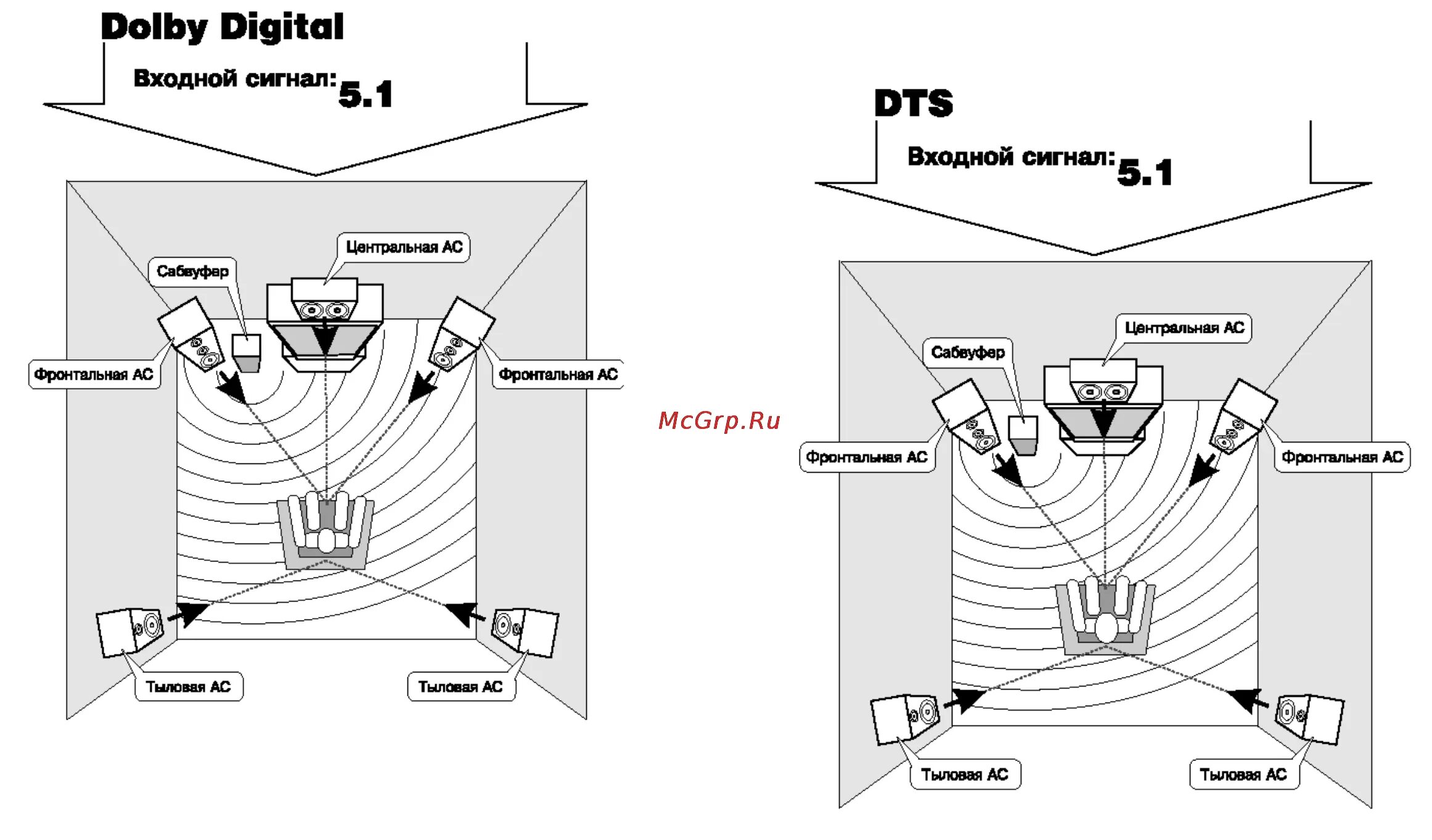 Dolby Digital

Входной сигнал: 5.1

Центральная АС

Сабвуфер

Фронтальная АС

Фронтальная АС

Тыловая АС

Тыловая АС

McGrp.Ru

DTS

Входной сигнал: 5.1

Центральная АС

Сабвуфер

Фронтальная АС

Фронтальная АС

Тыловая АС

Тыловая АС