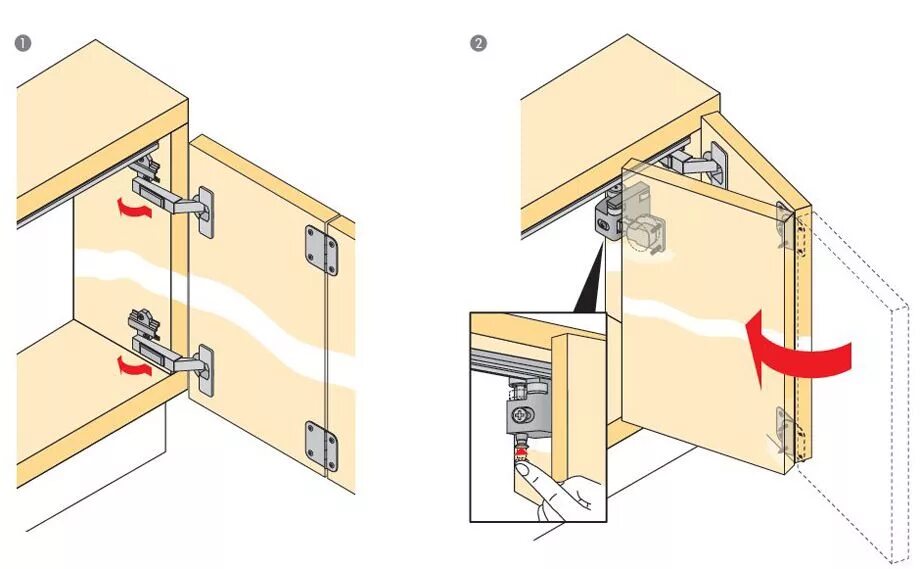 1

2