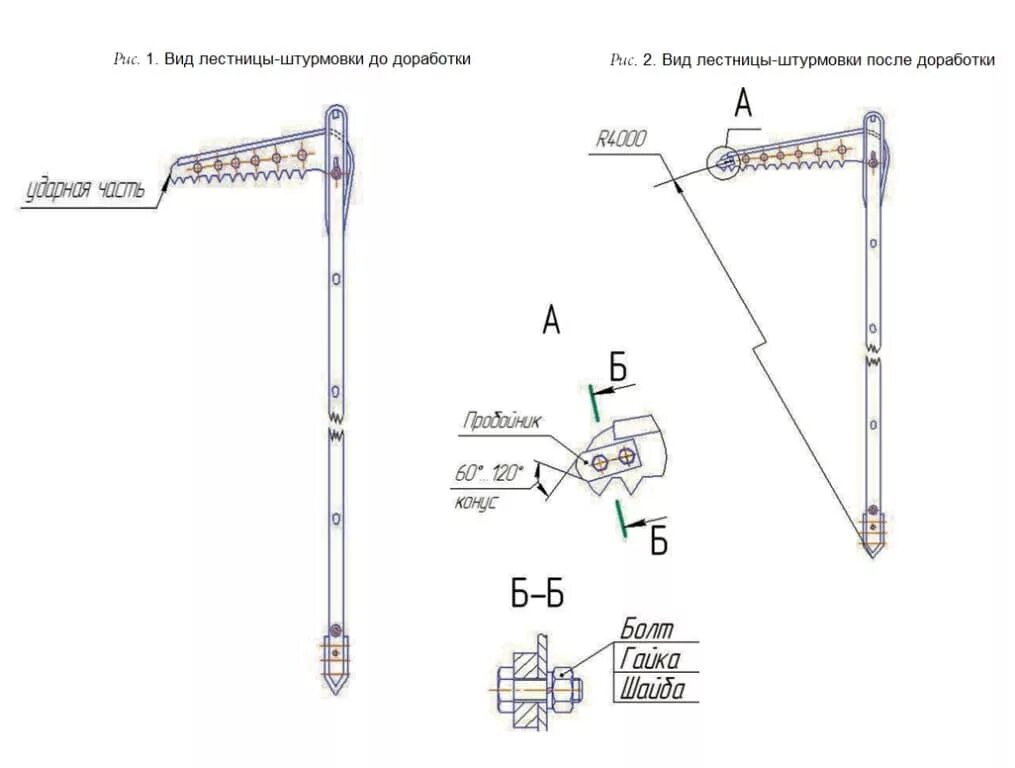 Рис. 1. Вид лестницы-штурмовки до доработки

ударная часть

Рис. 2. Вид лестницы-штурмовки после доработки

А

R4000

А

Б

Пробойник

60°...120°

конус

Б

Б–Б

Болт

Гайка

Шайба