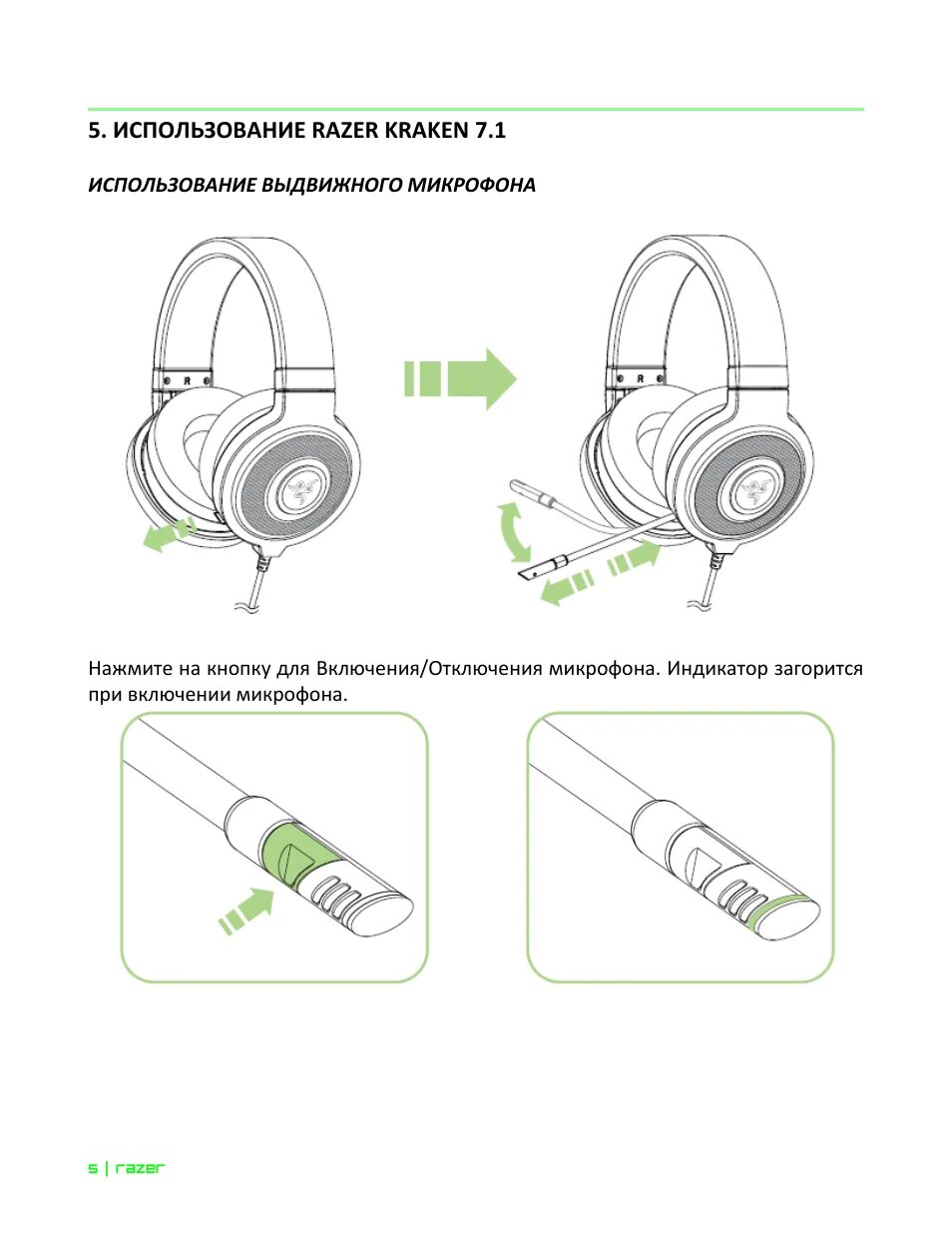 5. ИСПОЛЬЗОВАНИЕ RAZER KRAKEN 7.1

ИСПОЛЬЗОВАНИЕ ВЫДВИЖНОГО МИКРОФОНА

R

R

Нажмите на кнопку для Включения/Отключения микрофона. Индикатор загорится при включении микрофона.

5 | razer