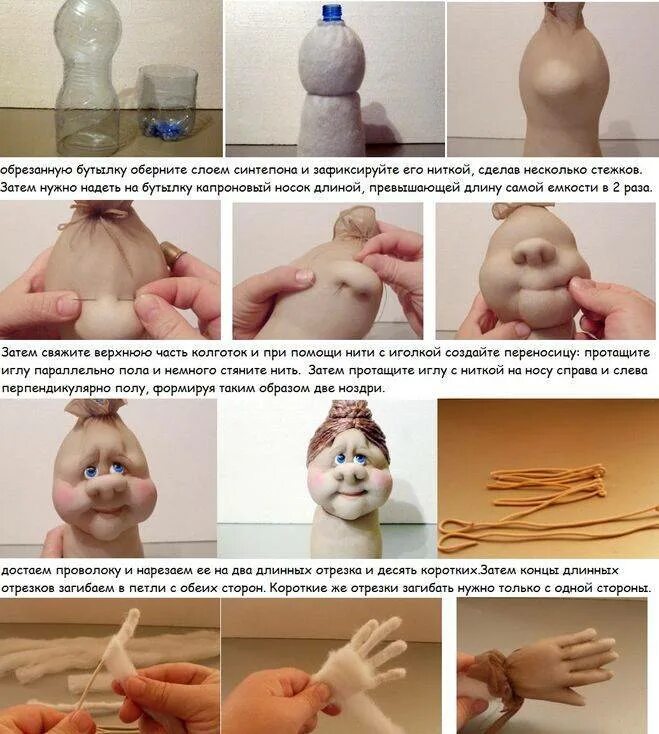 обрезанную бутылку оберните слоем синтепона и зафиксируйте его ниткой, сделав несколько стежков. Затем нужно надеть на бутылку капроновый носок длиной, превышающей длину самой емкости в 2 раза.

Затем свяжите верхнюю часть колготок и при помощи нити с иголкой создайте переносицу: протащите иглу параллельно пола и немного стяните нить. Затем протащите иглу с ниткой на носу справа и слева перпендикулярно полу, формируя таким образом две ноздри.

достаем проволоку и нарезаем ее на два длинных отрезка и десять коротких.Затем концы длинных отрезков загибаем в петли с обеих сторон. Короткие же отрезки загибать нужно только с одной стороны.