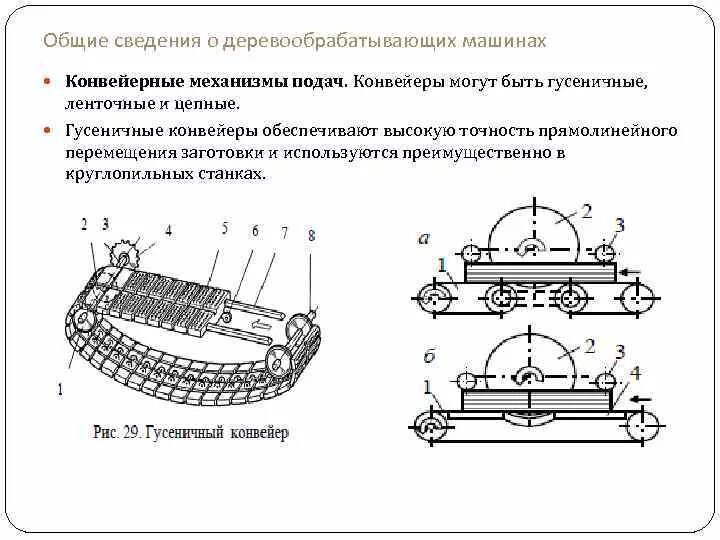 Общие сведения о деревообрабатывающих машинах

Конвейерные механизмы подач. Конвейеры могут быть гусеничные, ленточные и цепные.

Гусеничные конвейеры обеспечивают высокую точность прямолинейного перемещения заготовки и используются преимущественно в круглопильных станках.

2 3 4 5 6 7 8

1

Рис. 29. Гусеничный конвейер

а

2

3

1

б

2

3

4

1