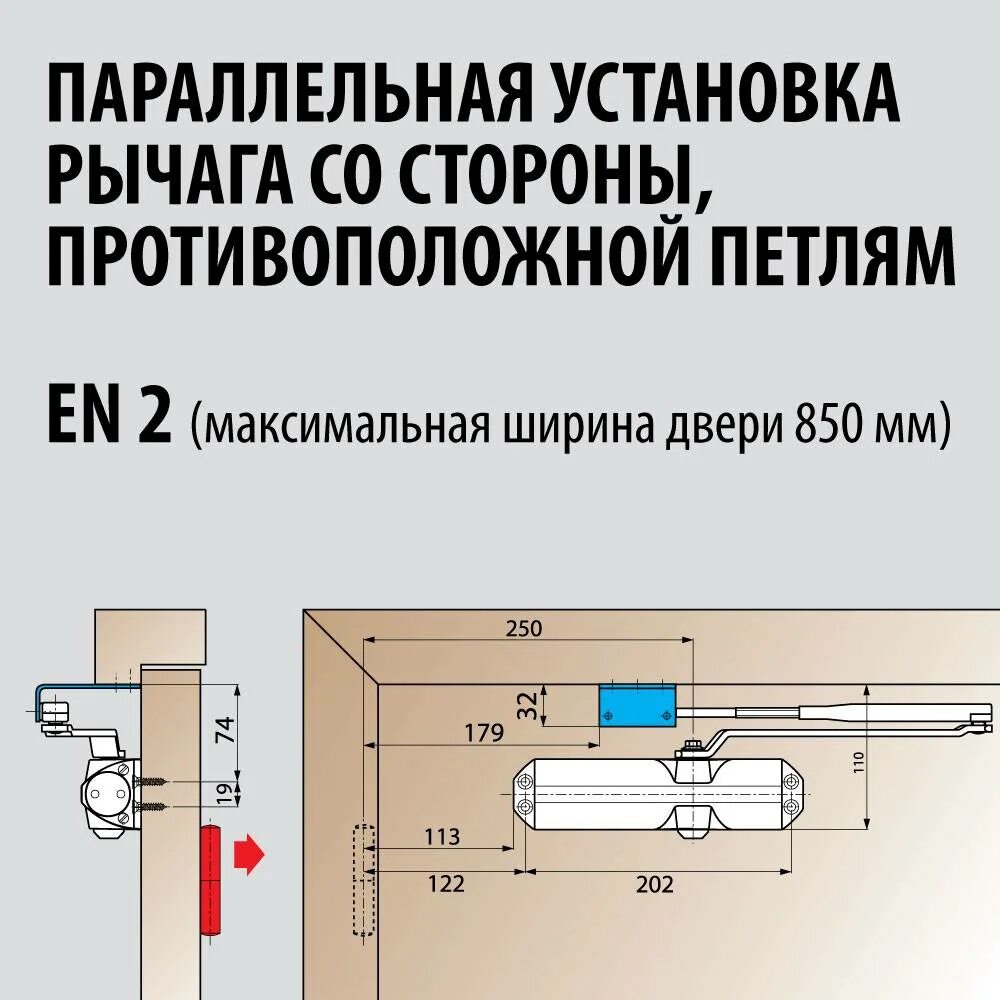 ПАРАЛЛЕЛЬНАЯ УСТАНОВКА РЫЧАГА СО СТОРОНЫ, ПРОТИВОПОЛОЖНОЙ ПЕТЛЯМ

EN 2 (максимальная ширина двери 850 мм)

74
19
250
32
179
110
113
122
202