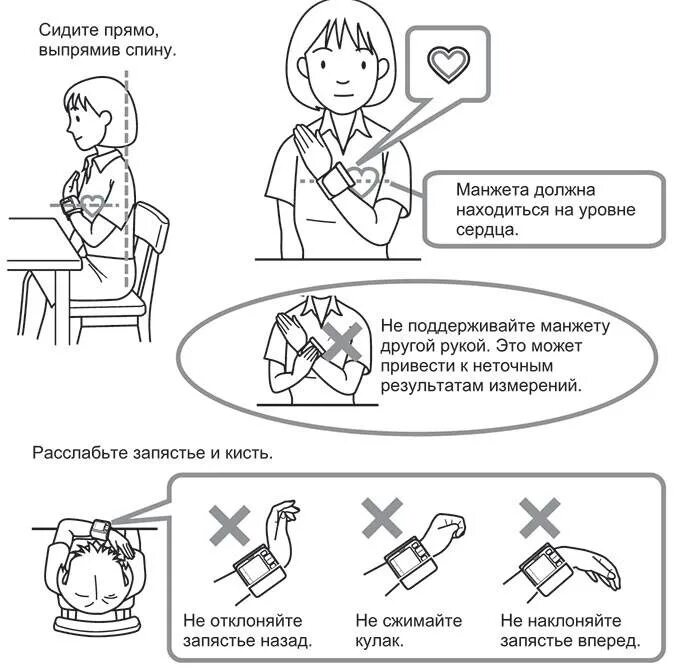 Сидите прямо, выпрямив спину.

Манжета должна находиться на уровне сердца.

Не поддерживайте манжету другой рукой. Это может привести к неточным результатам измерений.

Расслабьте запястье и кисть.

Не отклоняйте запястье назад.

Не сжимайте кулак.

Не наклоняйте запястье вперед.