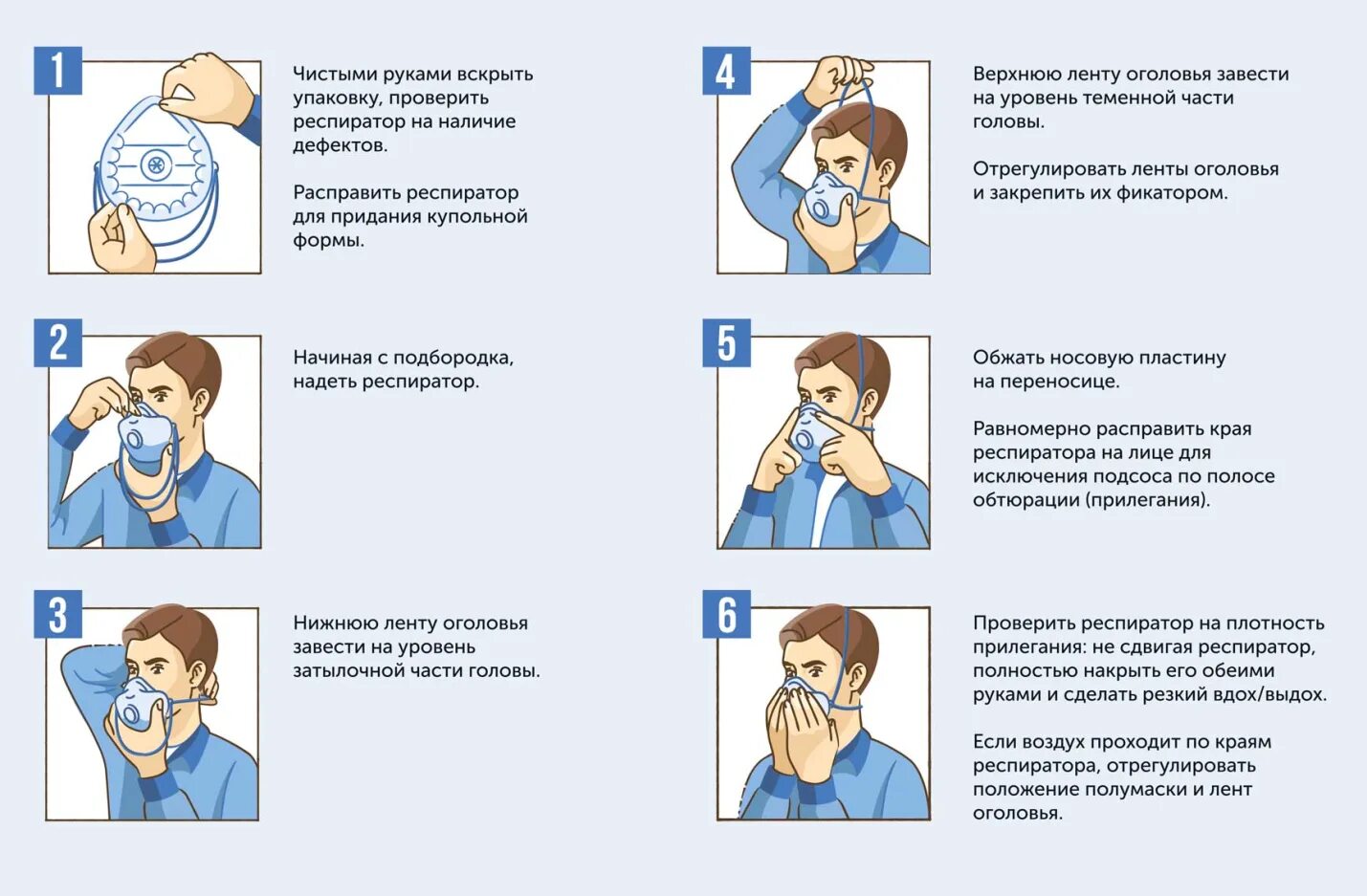 1

Чистыми руками вскрыть упаковку, проверить респиратор на наличие дефектов.

Расправить респиратор для придания купольной формы.

2

Начиная с подбородка, надеть респиратор.

3

Нижнюю ленту оголовья завести на уровень затылочной части головы.

4

Верхнюю ленту оголовья завести на уровень теменной части головы.

Отрегулировать ленты оголовья и закрепить их фикатором.

5

Обжать носовую пластину на переносице.

Равномерно расправить края респиратора на лице для исключения подсоса по полосе обтюрации (прилегания).

6

Проверить респиратор на плотность прилегания: не сдвигая респиратор, полностью накрыть его обеими руками и сделать резкий вдох/выдох.

Если воздух проходит по краям респиратора, отрегулировать положение полумаски и лент оголовья.