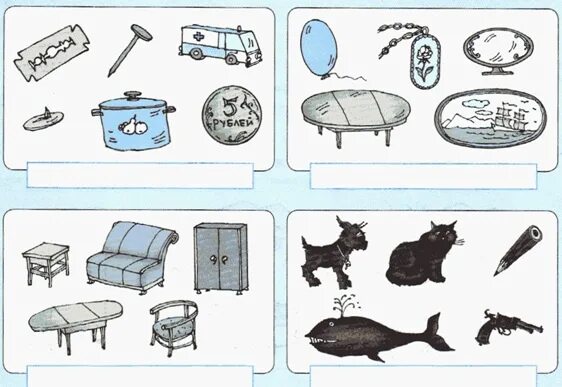 5
РУБЛЕЙ